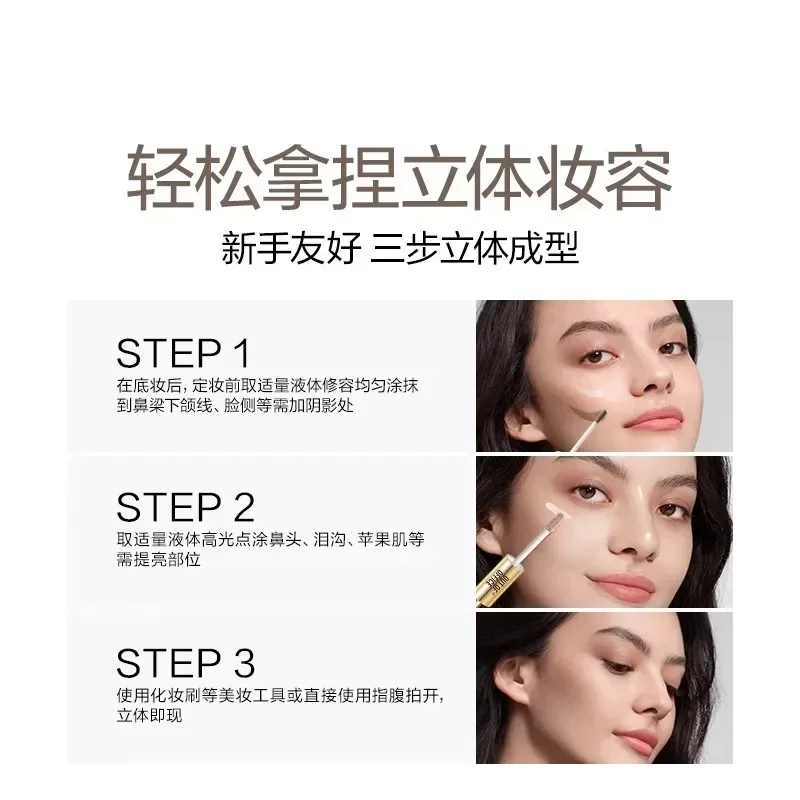 轻松拿捏立体妆容

新手友好 三步立体成型

STEP 1
在底妆后，定妆前取适量液体修容均匀涂抹到鼻梁下颌线、脸侧等需加阴影处

STEP 2
取适量液体高光点涂鼻头、泪沟、苹果肌等需提亮部位

STEP 3
使用化妆刷等美妆工具或直接使用指腹拍开，立体即现