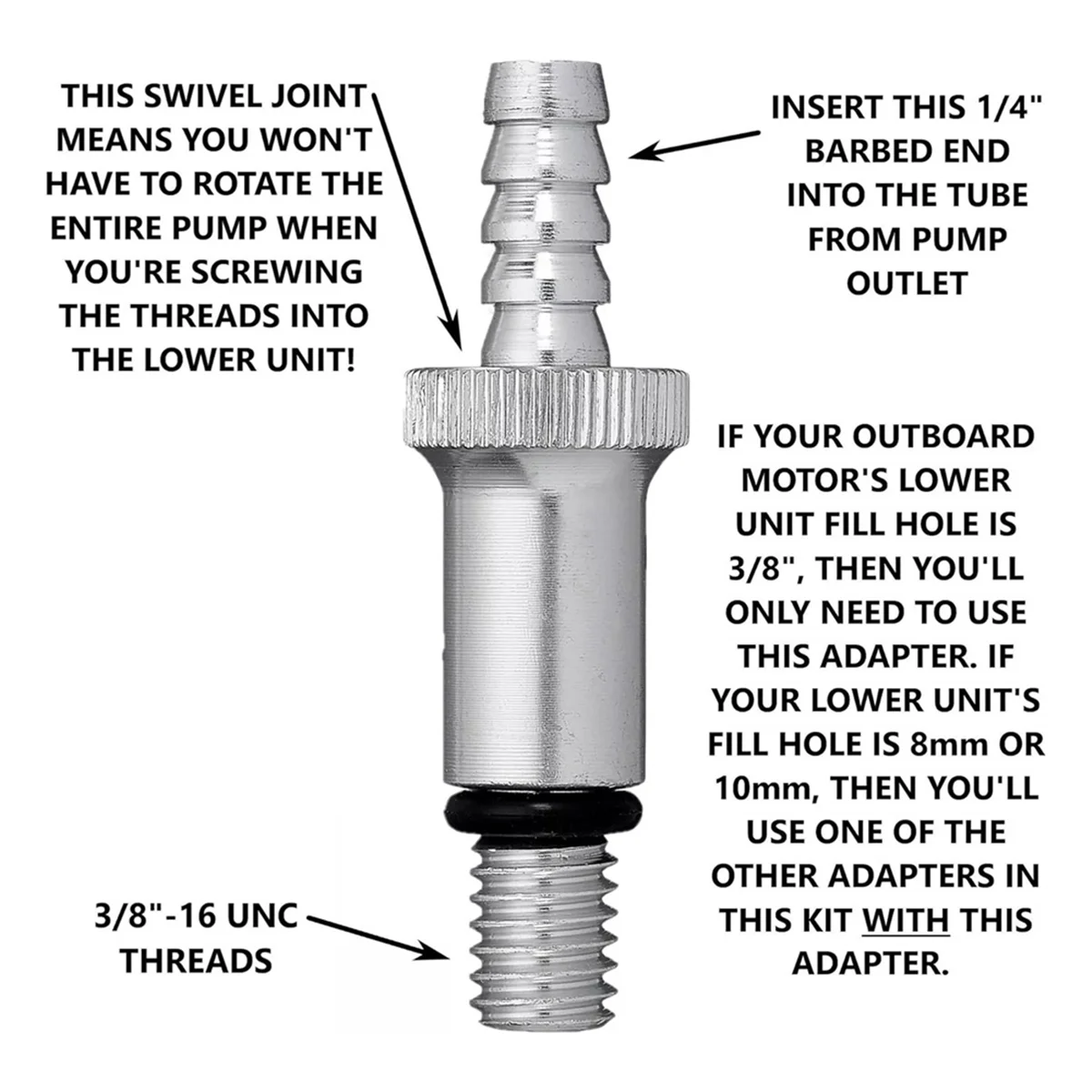 THIS SWIVEL JOINT MEANS YOU WON'T HAVE TO ROTATE THE ENTIRE PUMP WHEN YOU'RE SCREWING THE THREADS INTO THE LOWER UNIT!

INSERT THIS 1/4" BARBED END INTO THE TUBE FROM PUMP OUTLET

IF YOUR OUTBOARD MOTOR'S LOWER UNIT FILL HOLE IS 3/8", THEN YOU'LL ONLY NEED TO USE THIS ADAPTER. IF YOUR LOWER UNIT'S FILL HOLE IS 8mm OR 10mm, THEN YOU'LL USE ONE OF THE OTHER ADAPTERS IN THIS KIT WITH THIS ADAPTER.

3/8"-16 UNC THREADS