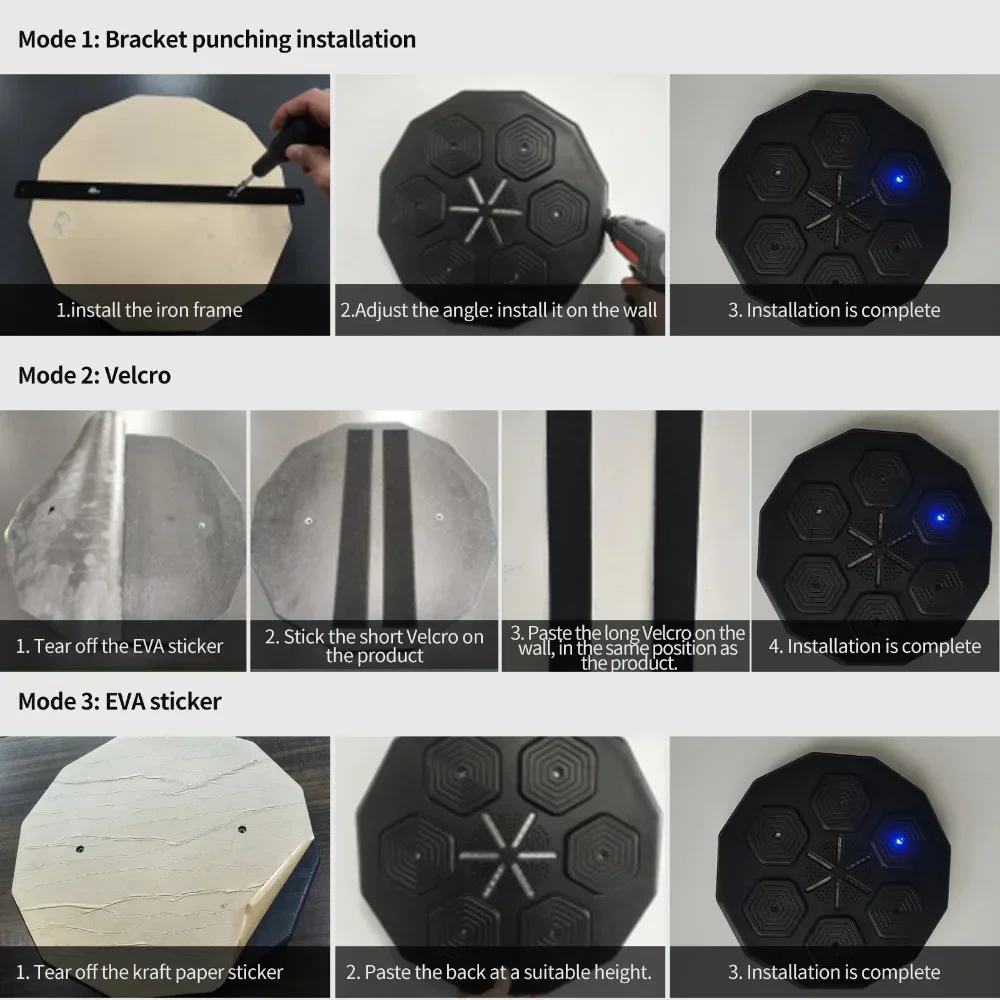 Mode 1: Bracket punching installation

1.install the iron frame

2.Adjust the angle: install it on the wall

3. Installation is complete

Mode 2: Velcro

1. Tear off the EVA sticker

2. Stick the short Velcro on the product

3. Paste the long Velcro on the wall, in the same position as the product.

4. Installation is complete

Mode 3: EVA sticker

1. Tear off the kraft paper sticker

2. Paste the back at a suitable height.

3. Installation is complete