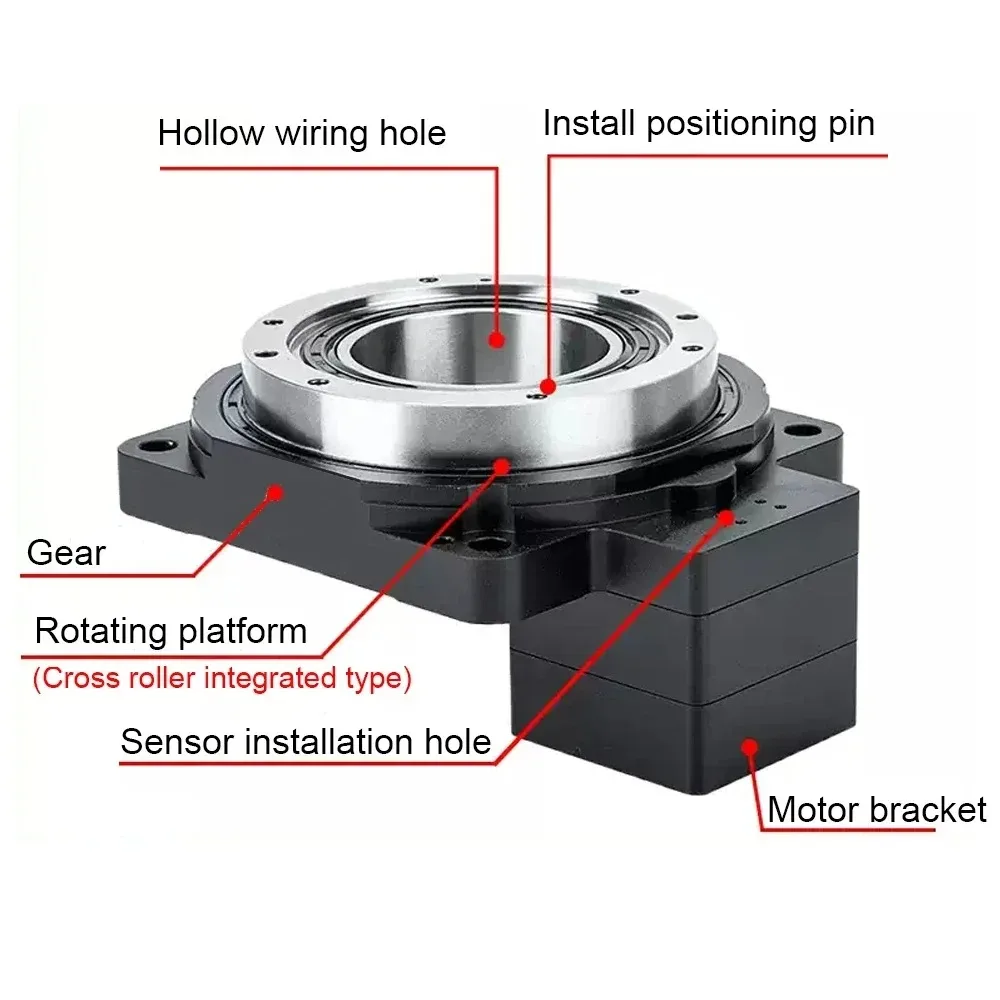 Hollow wiring hole

Install positioning pin

Gear

Rotating platform
(Cross roller integrated type)

Sensor installation hole

Motor bracket