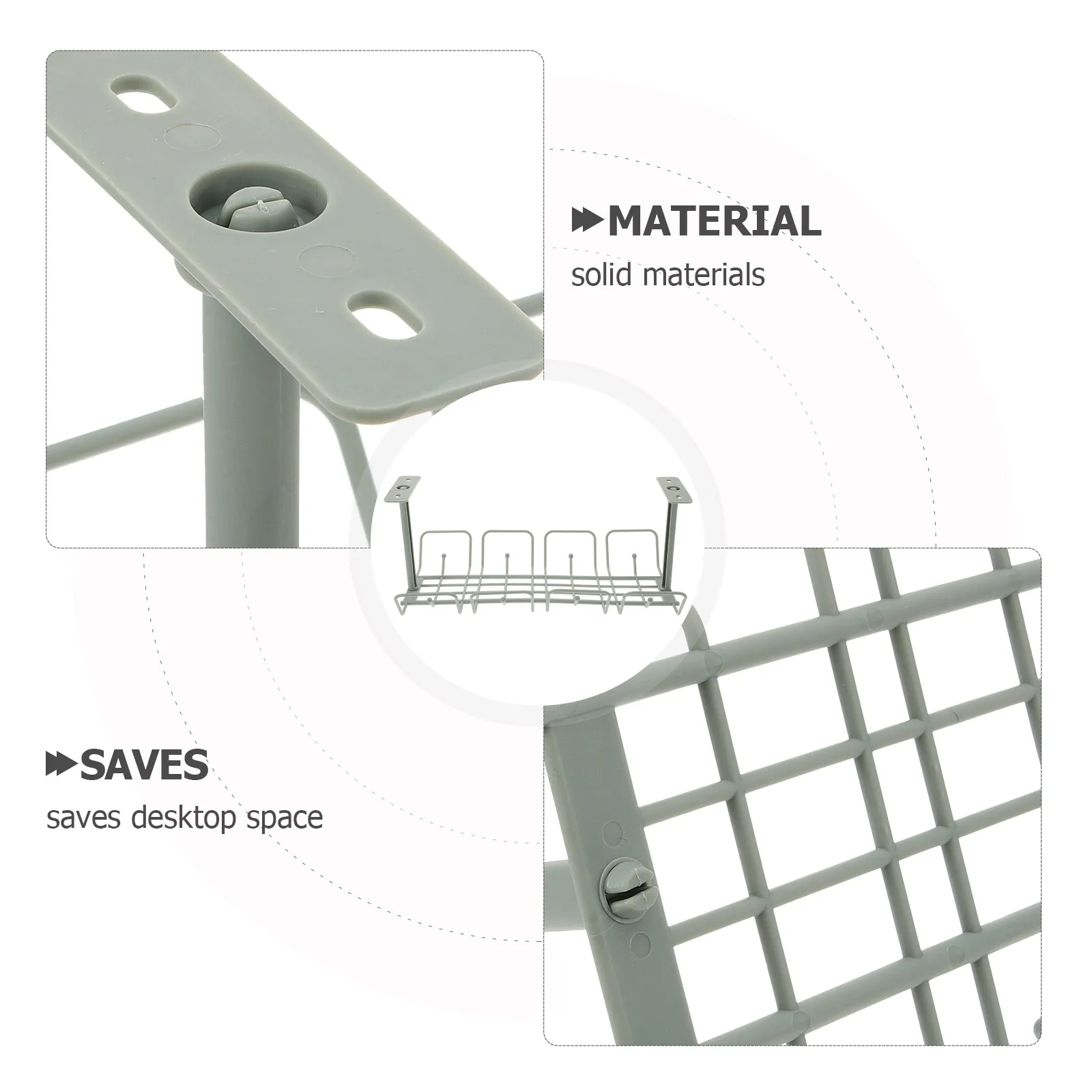 MATERIAL
solid materials

SAVES
saves desktop space