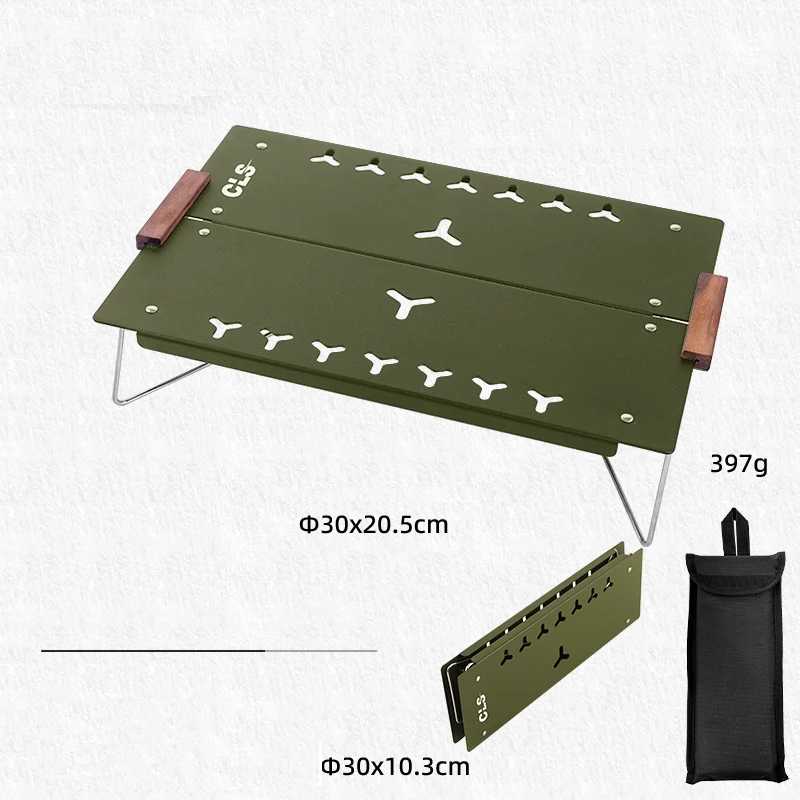 CLS

397g

Φ30x20.5cm

CLS

Φ30x10.3cm