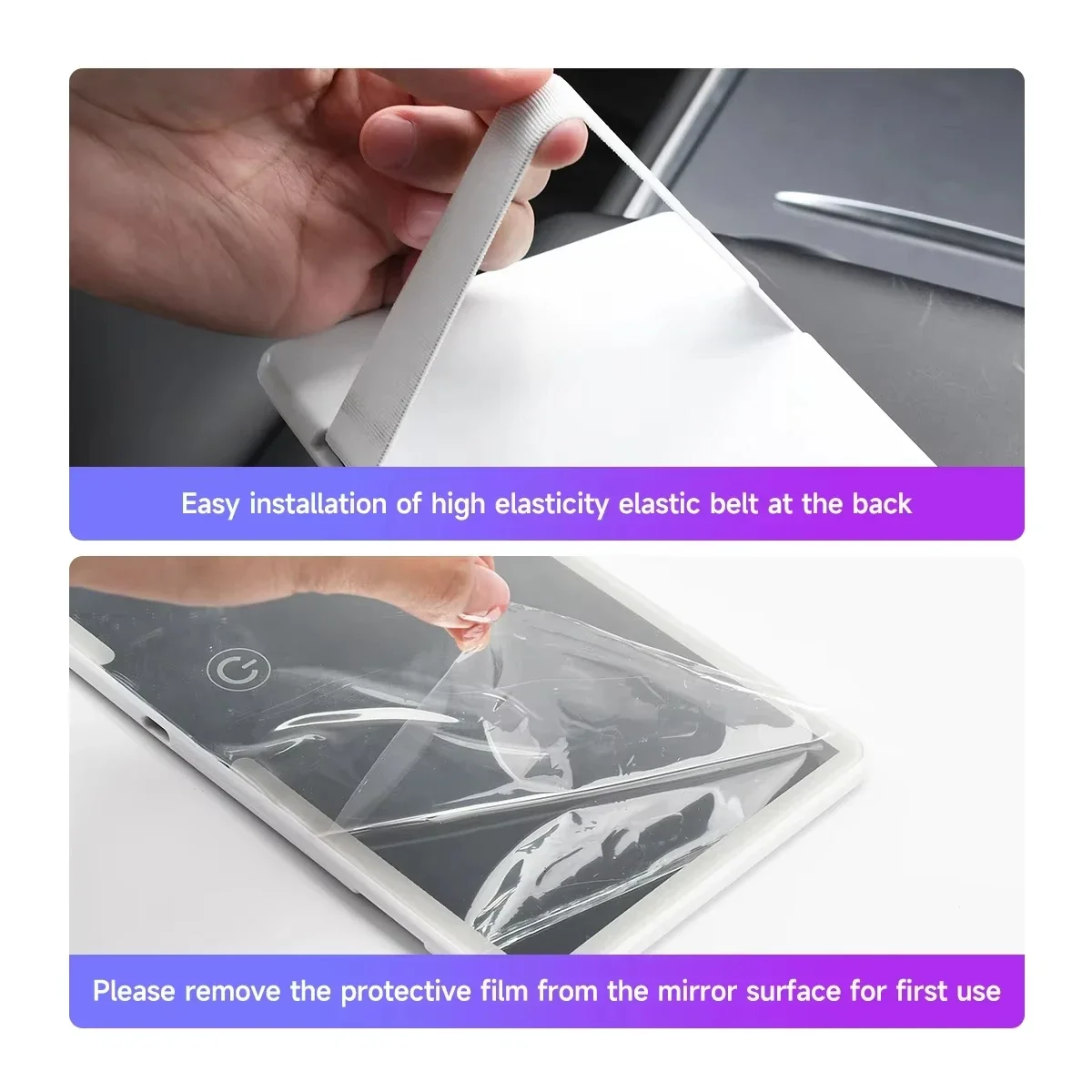 Easy installation of high elasticity elastic belt at the back

Please remove the protective film from the mirror surface for first use