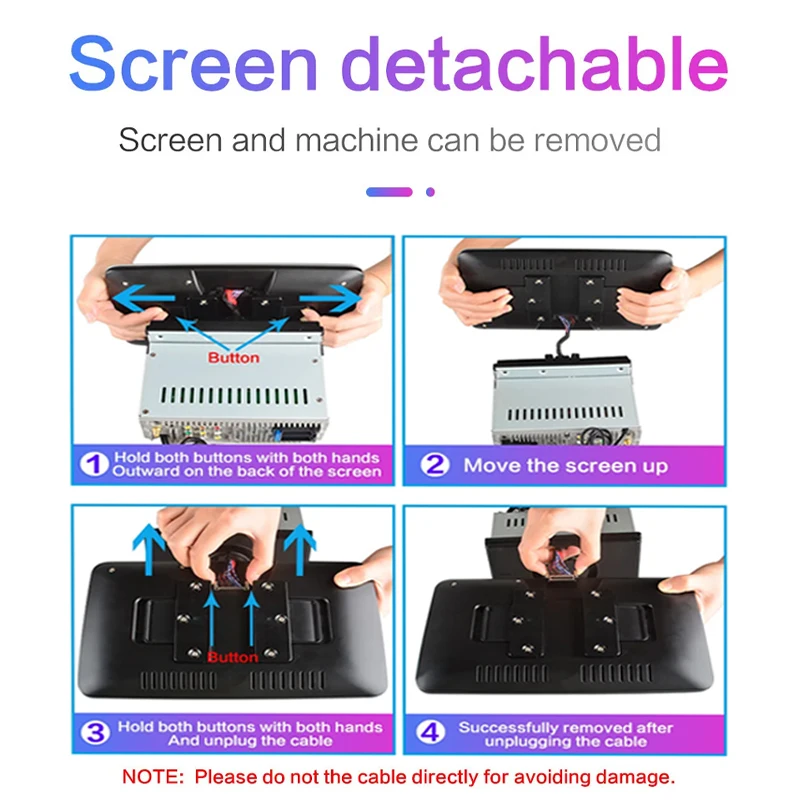 Screen detachable

Screen and machine can be removed

Button

1 Hold both buttons with both hands Outward on the back of the screen

2 Move the screen up

Button

3 Hold both buttons with both hands And unplug the cable

4 Successfully removed after unplugging the cable

NOTE: Please do not the cable directly for avoiding damage.