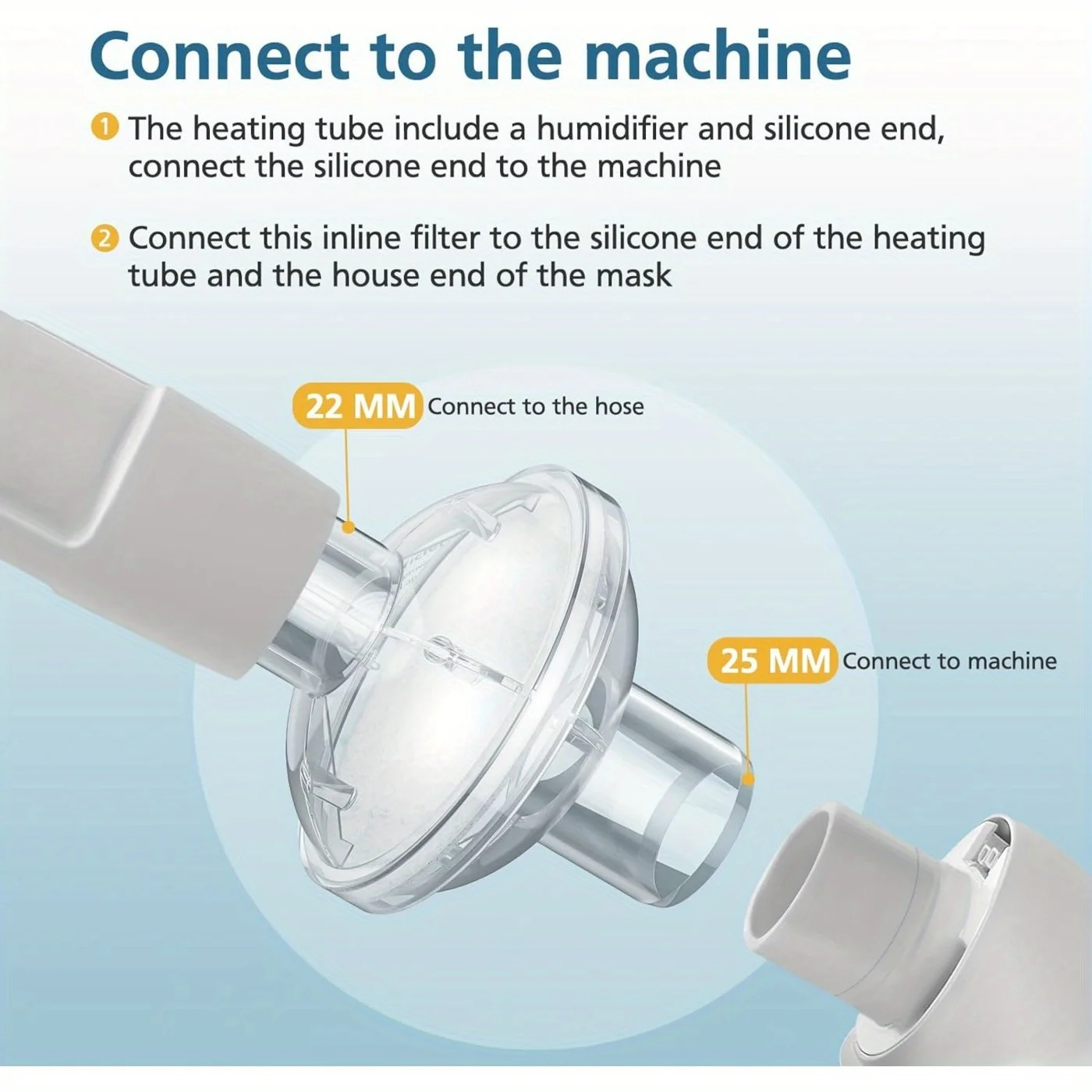 Connect to the machine

1 The heating tube include a humidifier and silicone end, connect the silicone end to the machine

2 Connect this inline filter to the silicone end of the heating tube and the house end of the mask

22 MM Connect to the hose

25 MM Connect to machine