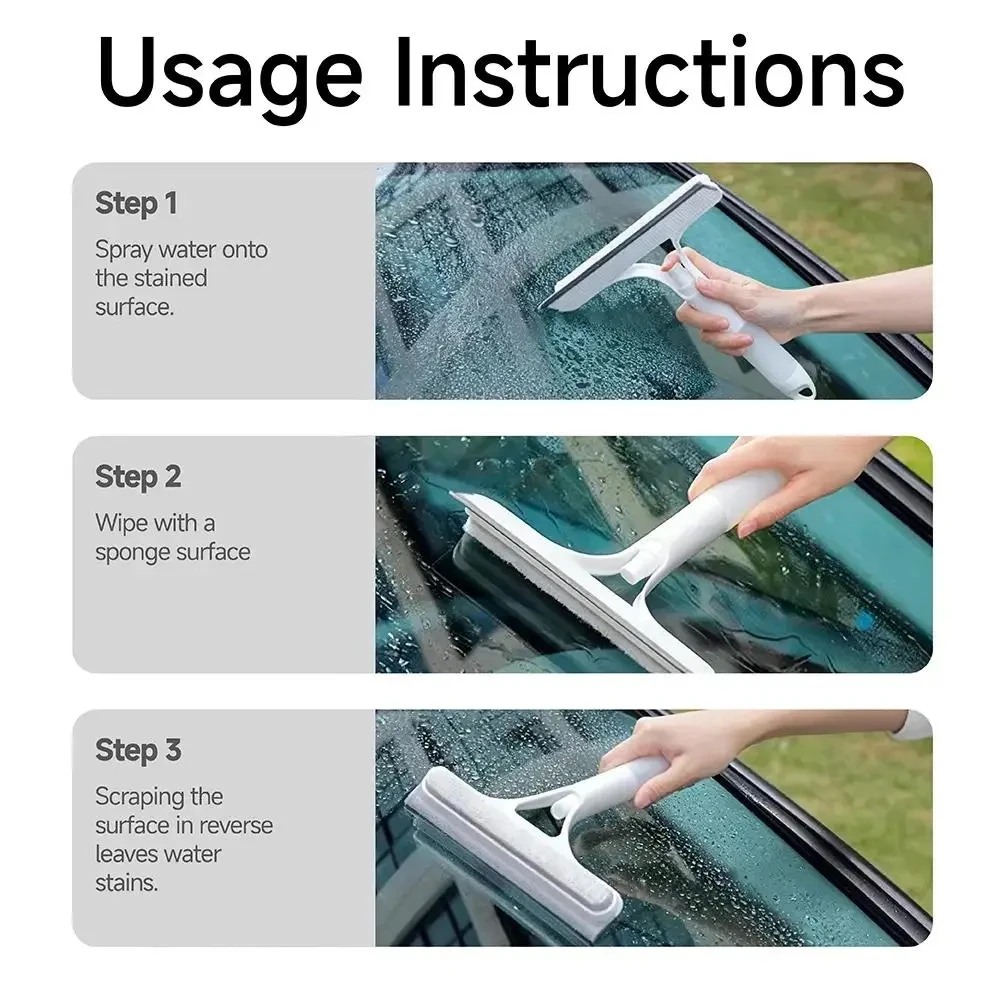 Usage Instructions

Step 1

Spray water onto the stained surface.

Step 2

Wipe with a sponge surface

Step 3

Scraping the surface in reverse leaves water stains.