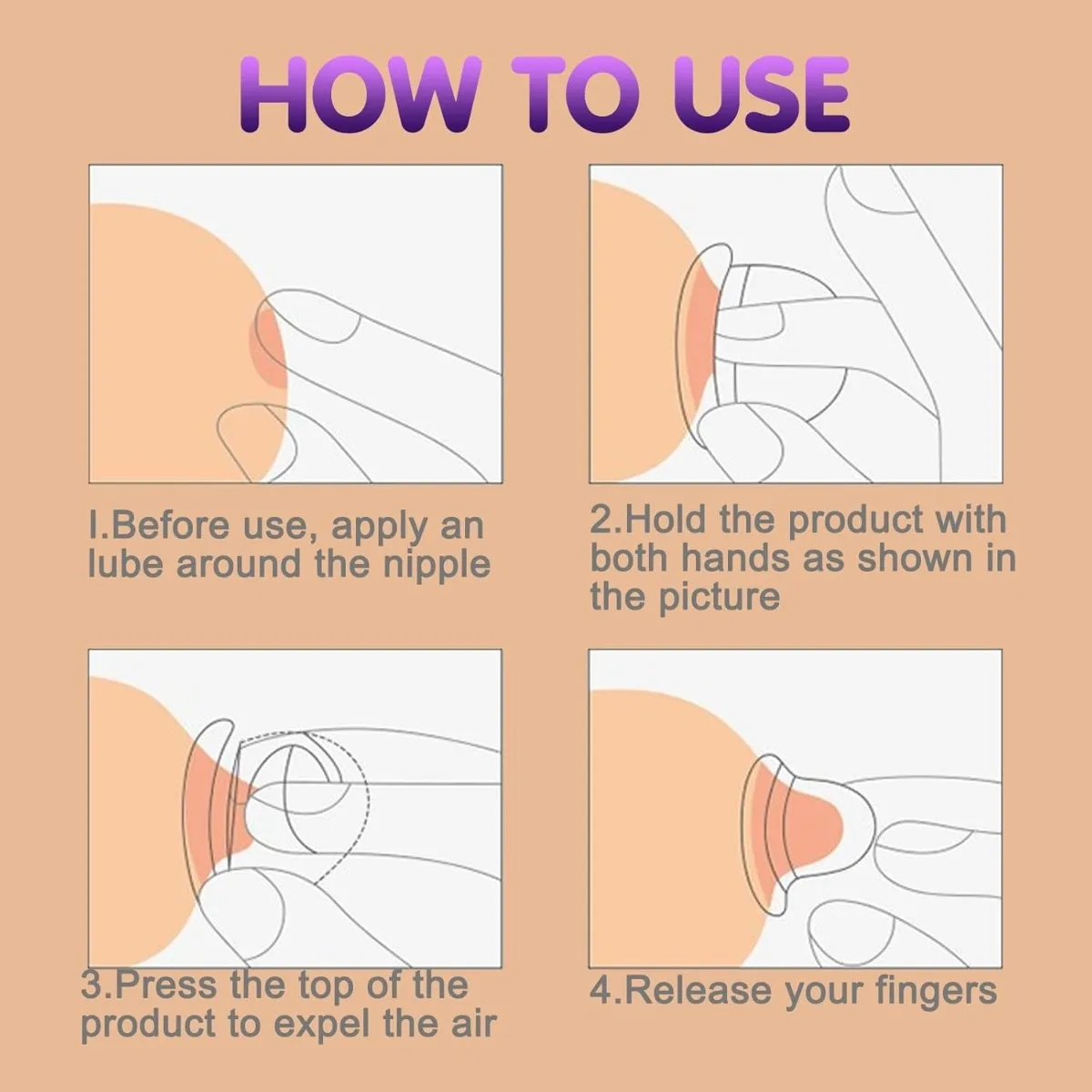 HOW TO USE

I.Before use, apply an lube around the nipple

2.Hold the product with both hands as shown in the picture

3.Press the top of the product to expel the air

4.Release your fingers