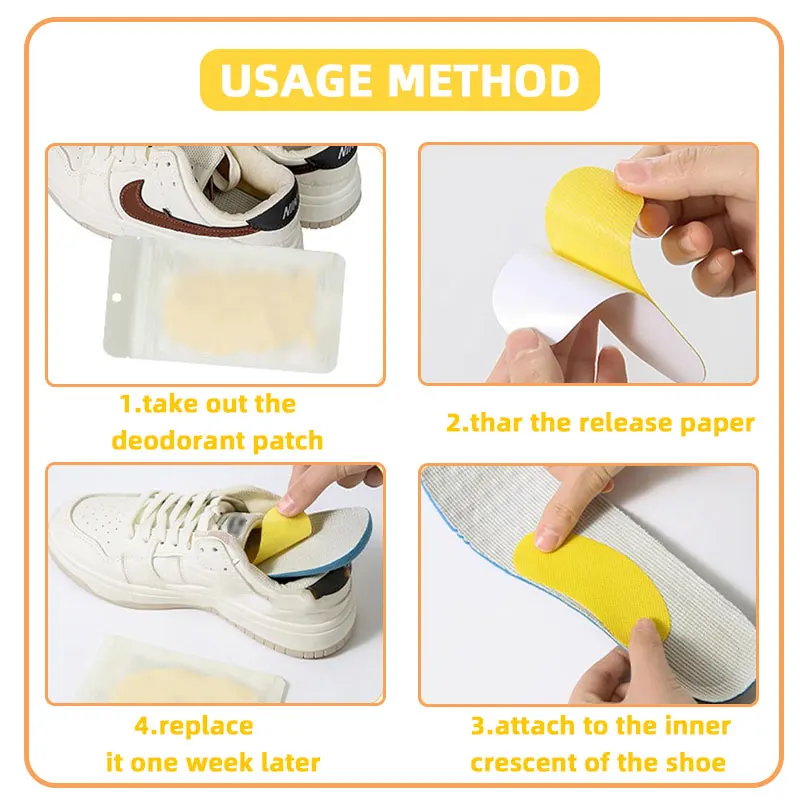 USAGE METHOD

1.take out the deodorant patch

2.thar the release paper

4.replace it one week later

3.attach to the inner crescent of the shoe