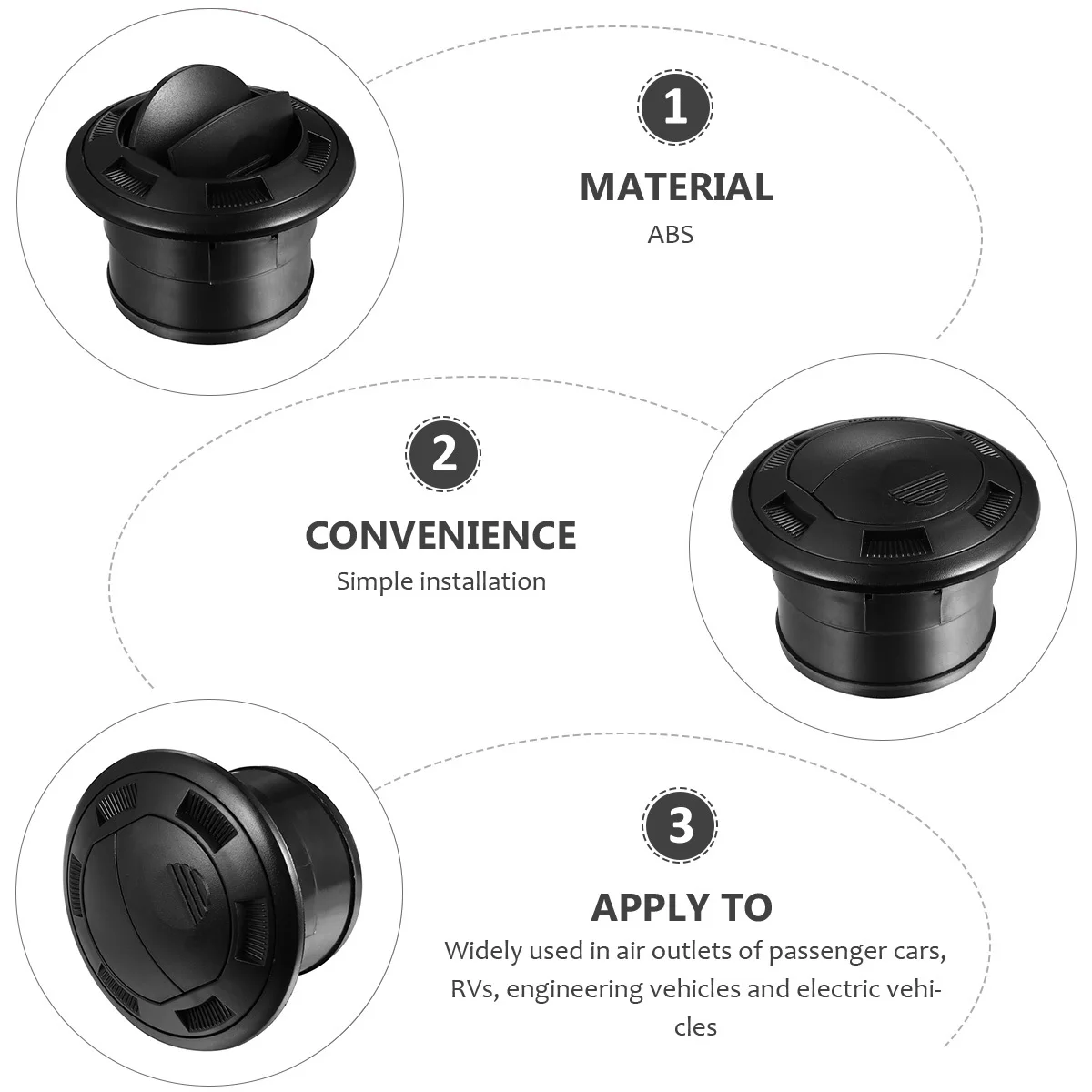 1

MATERIAL

ABS

2

CONVENIENCE

Simple installation

3

APPLY TO

Widely used in air outlets of passenger cars, RVs, engineering vehicles and electric vehicles