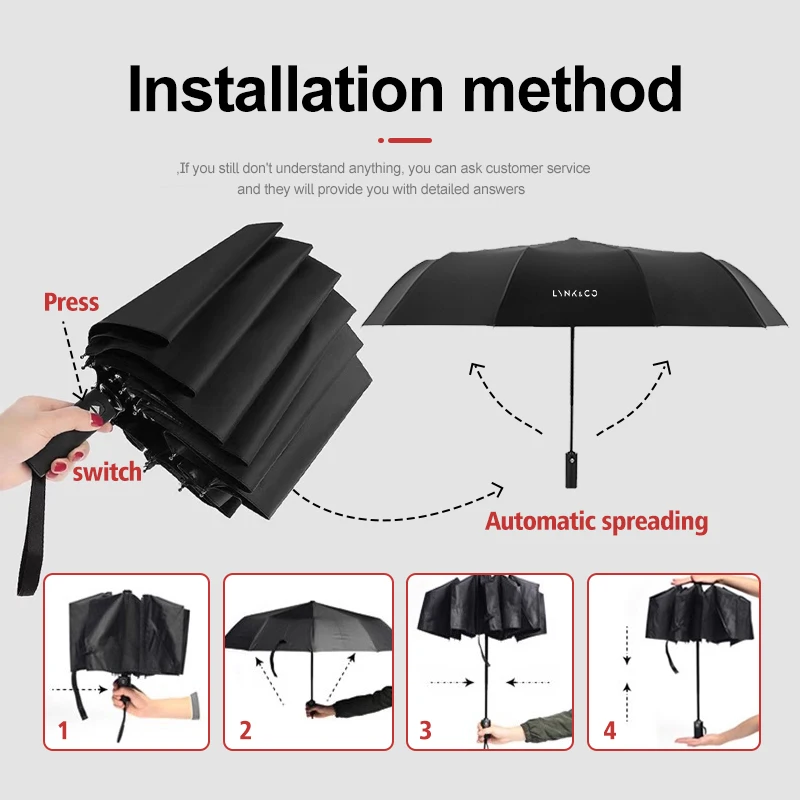 Installation method

,If you still don't understand anything, you can ask customer service and they will provide you with detailed answers

Press

switch

LYNK&CO

Automatic spreading

1

2

3

4