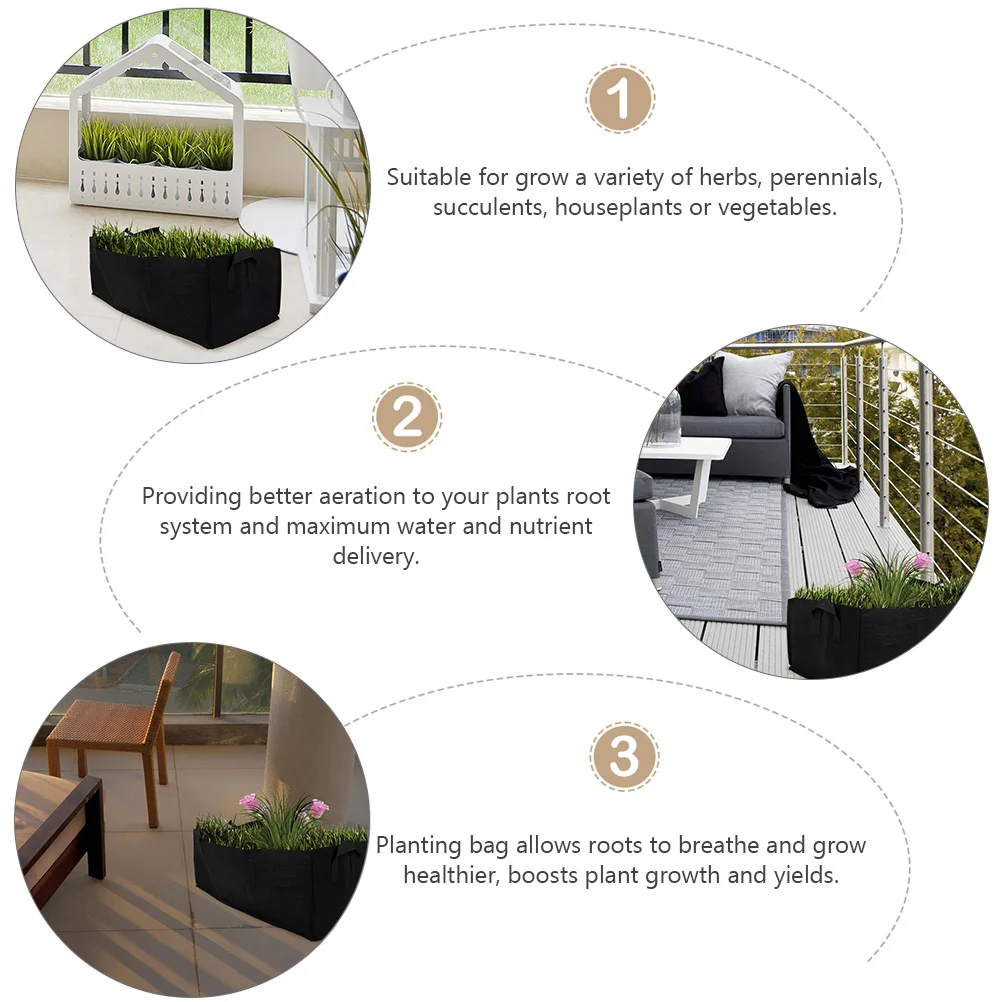 1

Suitable for grow a variety of herbs, perennials, succulents, houseplants or vegetables.

2

Providing better aeration to your plants root system and maximum water and nutrient delivery.

3

Planting bag allows roots to breathe and grow healthier, boosts plant growth and yields.