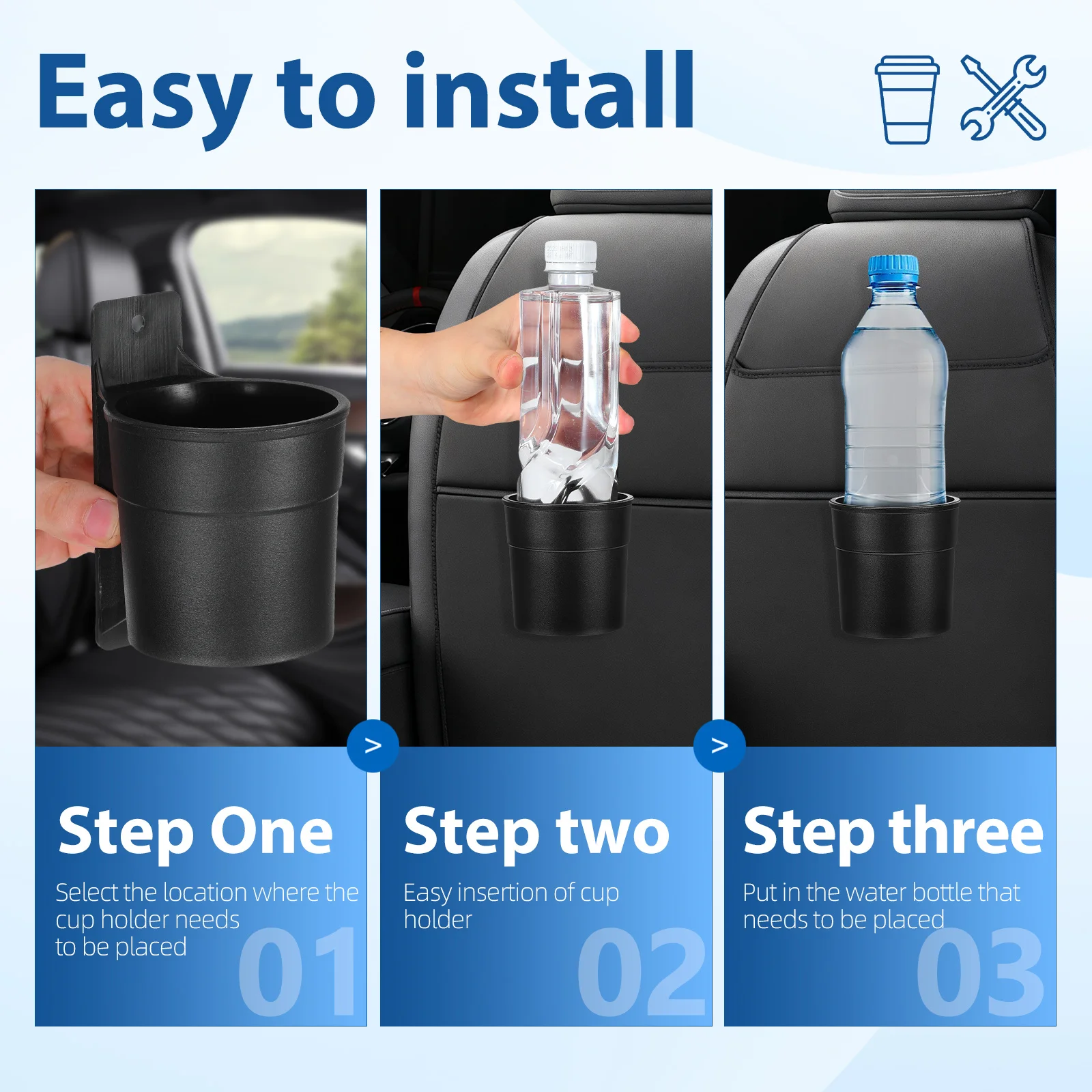 Easy to install

>

>

Step One

Select the location where the cup holder needs to be placed

01

Step two

Easy insertion of cup holder

02

Step three

Put in the water bottle that needs to be placed

03