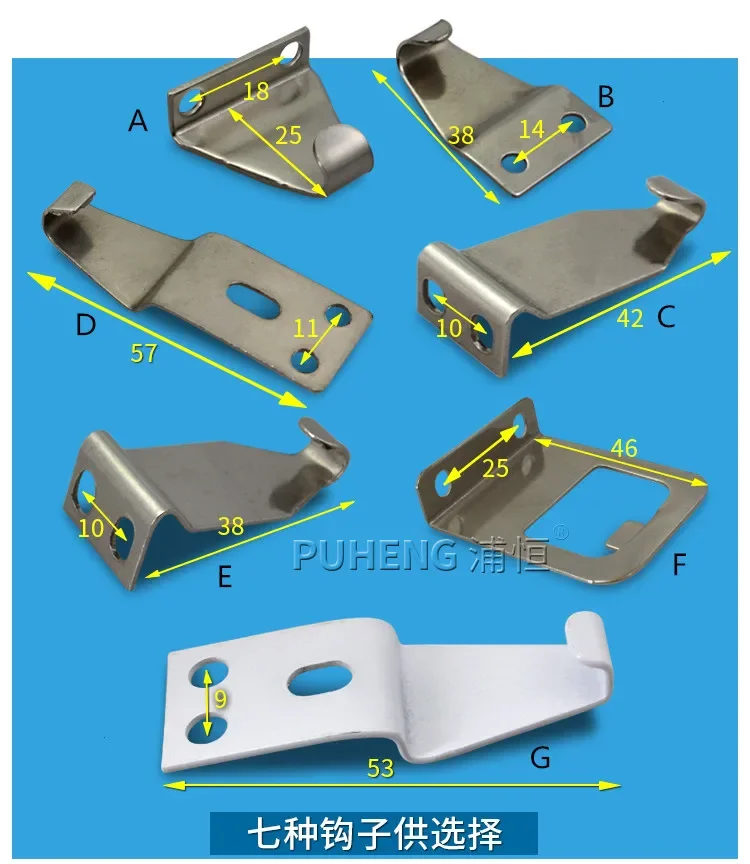 A
18
25

B
38
14

D
57
11

C
10
42

E
10
38

F
25
46

PUHENG 浦恒®

G
9
53

七种钩子供选择