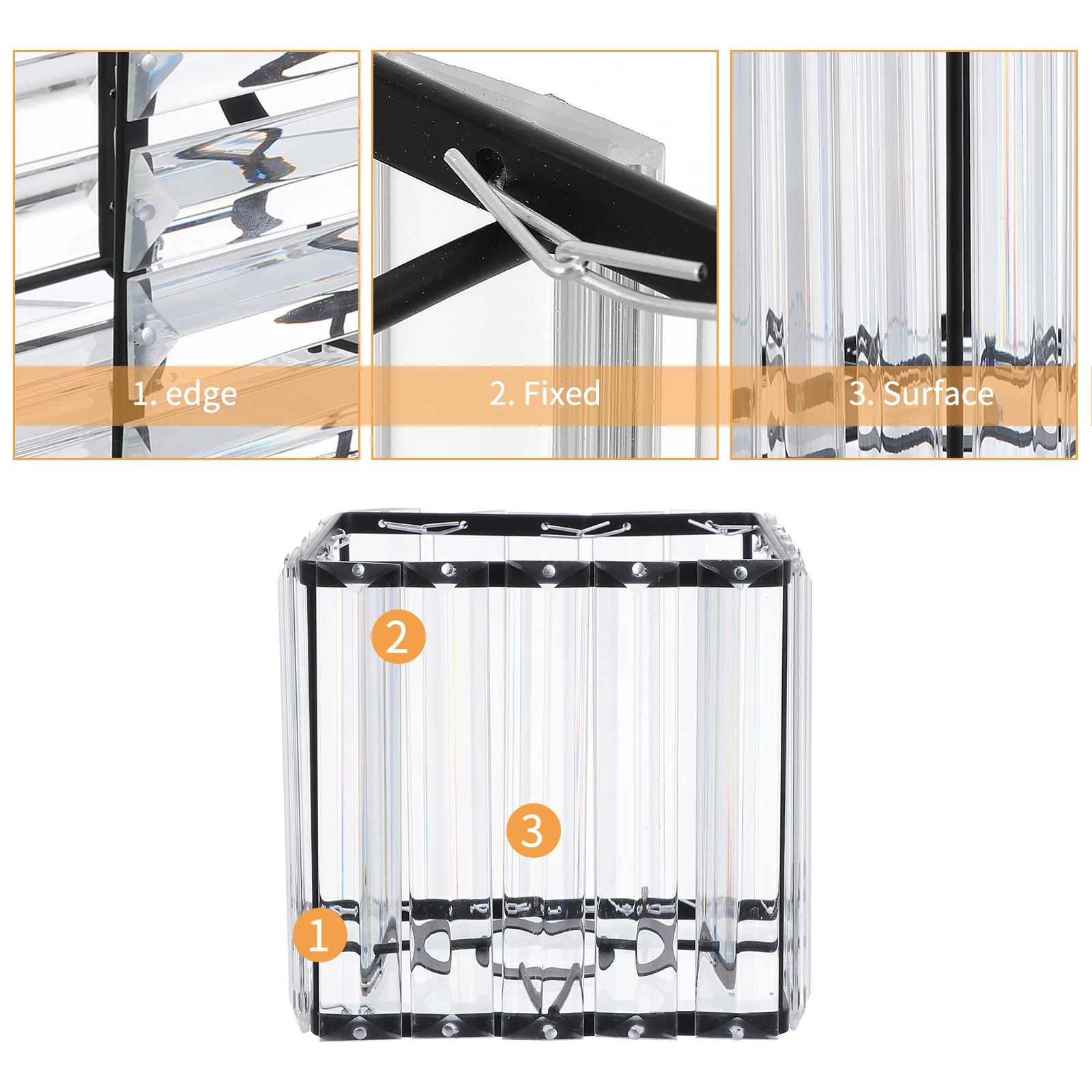 1. edge

2. Fixed

3. Surface

2

3

1