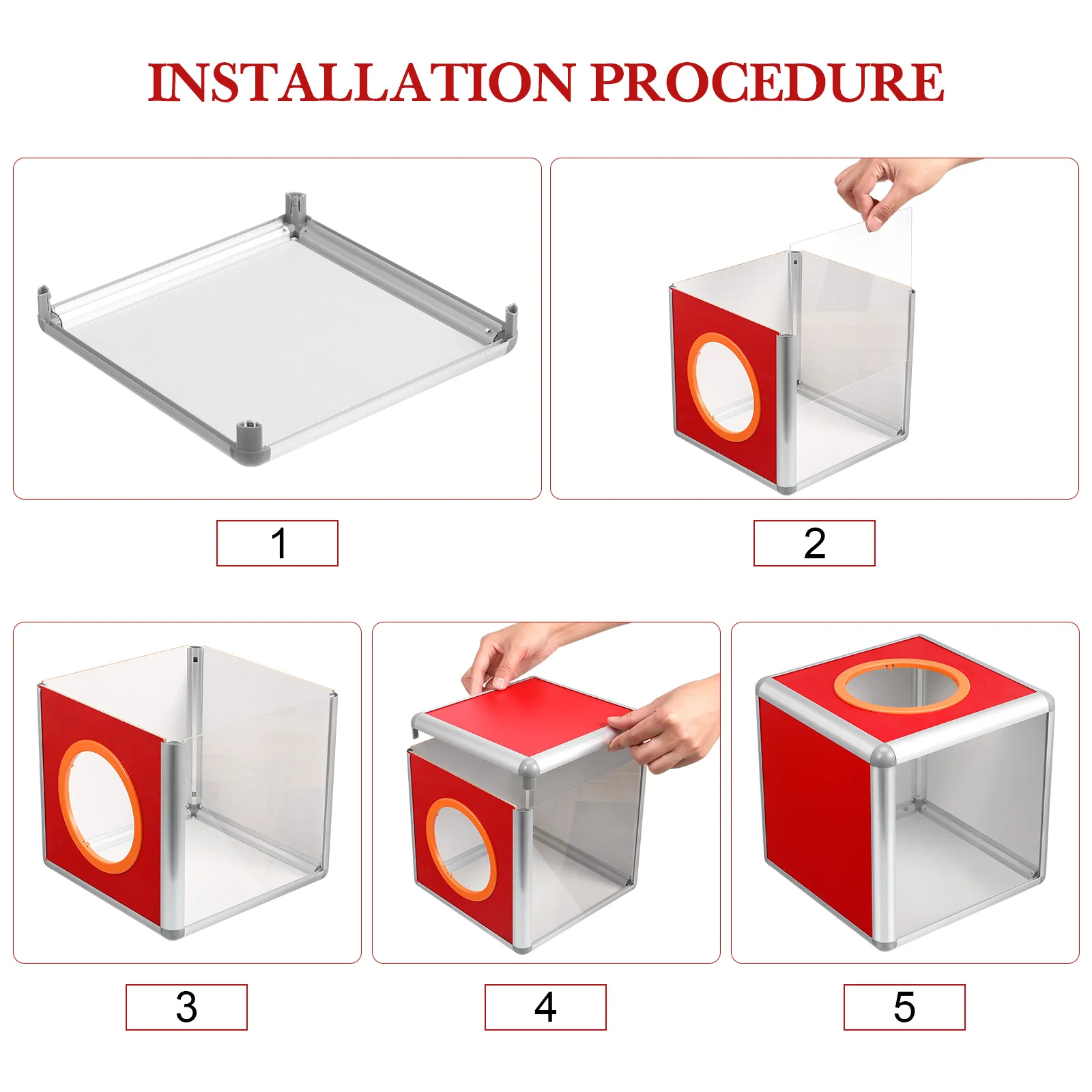 INSTALLATION PROCEDURE

1

2

3

4

5