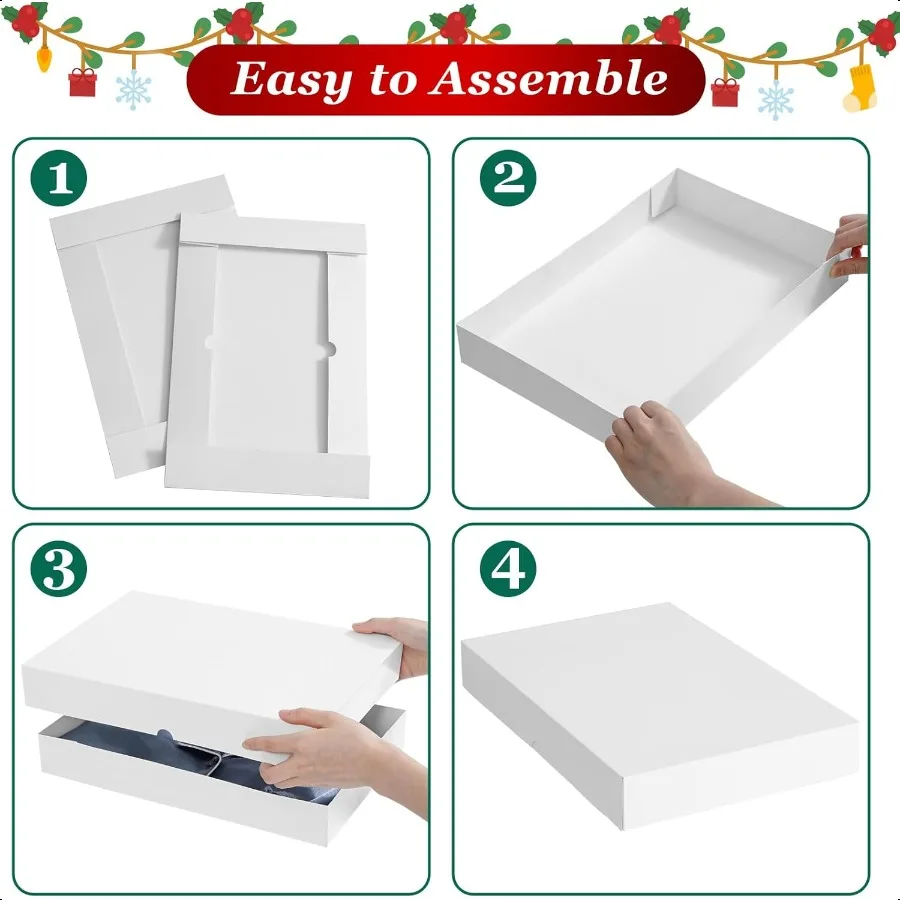 Easy to Assemble

1

2

3

4