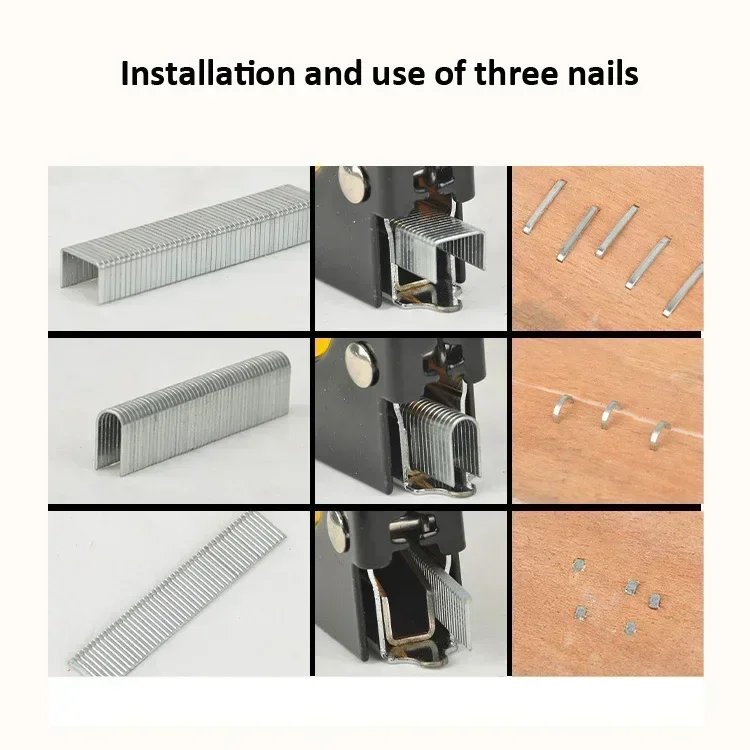 Installation and use of three nails