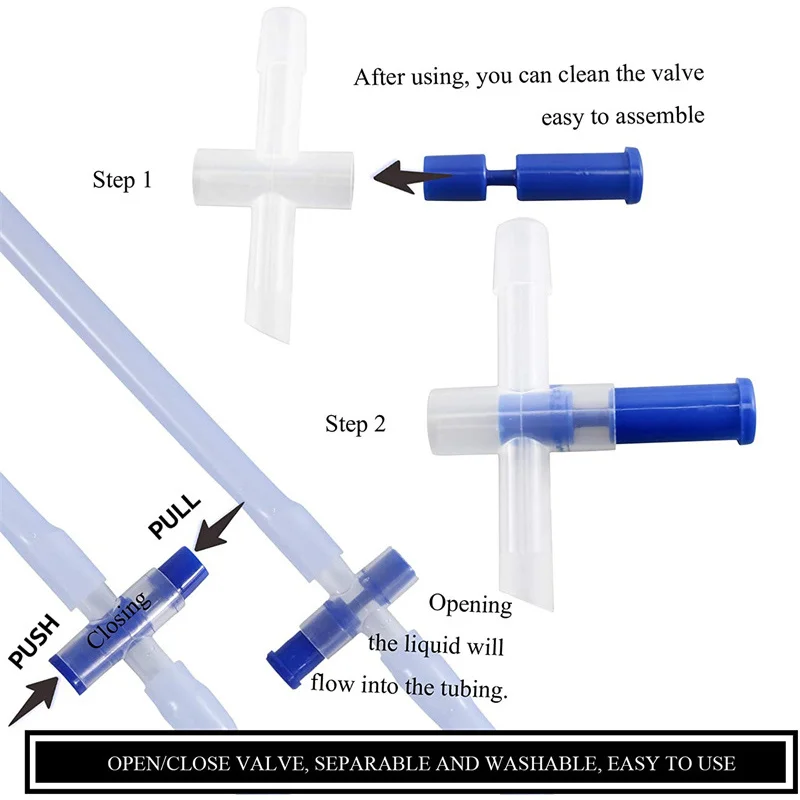 After using, you can clean the valve
easy to assemble

Step 1

Step 2

PULL

Closing

PUSH

Opening
the liquid will
flow into the tubing.

OPEN/CLOSE VALVE, SEPARABLE AND WASHABLE, EASY TO USE