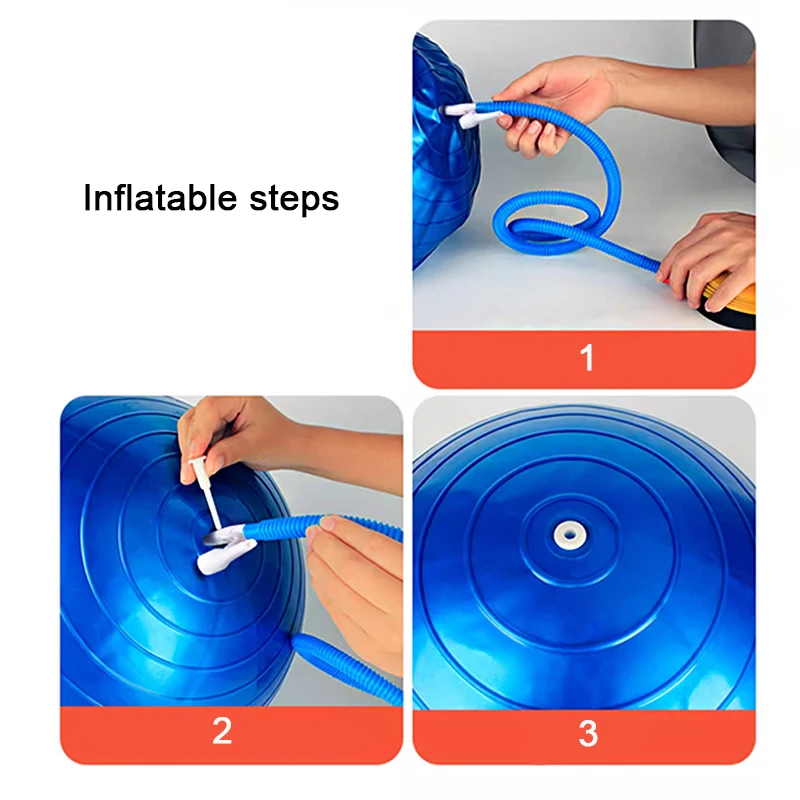 Inflatable steps

1

2

3