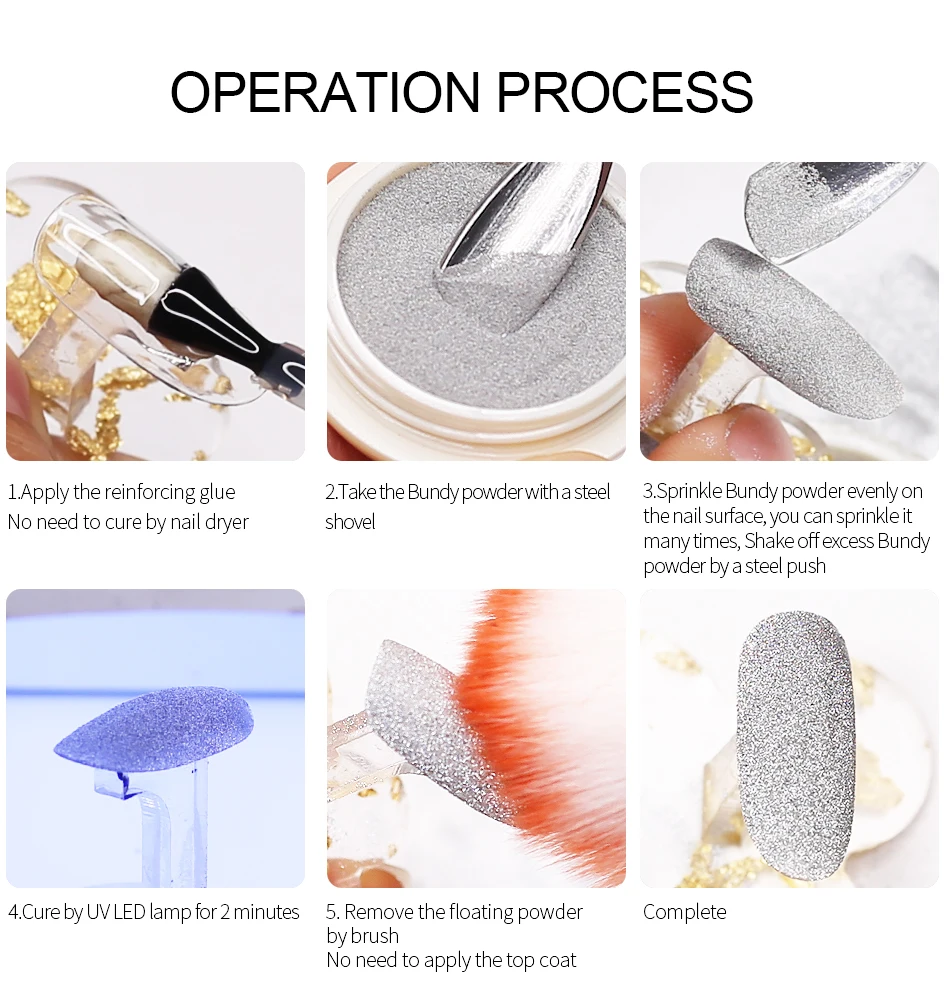 OPERATION PROCESS

1.Apply the reinforcing glue
No need to cure by nail dryer

2.Take the Bundy powder with a steel shovel

3.Sprinkle Bundy powder evenly on the nail surface, you can sprinkle it many times, Shake off excess Bundy powder by a steel push

4.Cure by UV LED lamp for 2 minutes

5. Remove the floating powder by brush
No need to apply the top coat

Complete