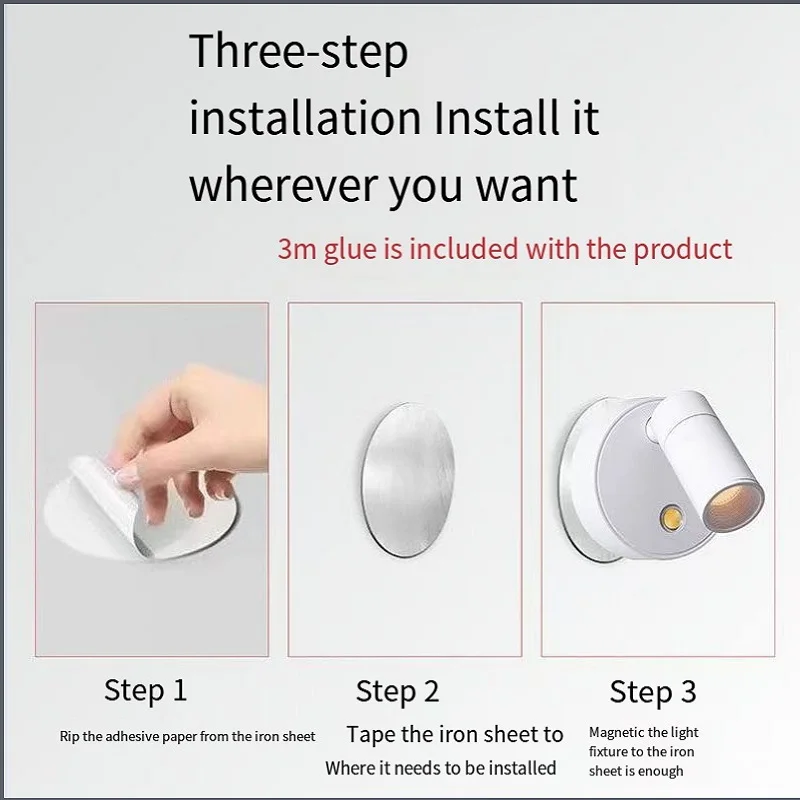 Three-step installation Install it wherever you want

3m glue is included with the product

Step 1

Rip the adhesive paper from the iron sheet

Step 2

Tape the iron sheet to Where it needs to be installed

Step 3

Magnetic the light fixture to the iron sheet is enough