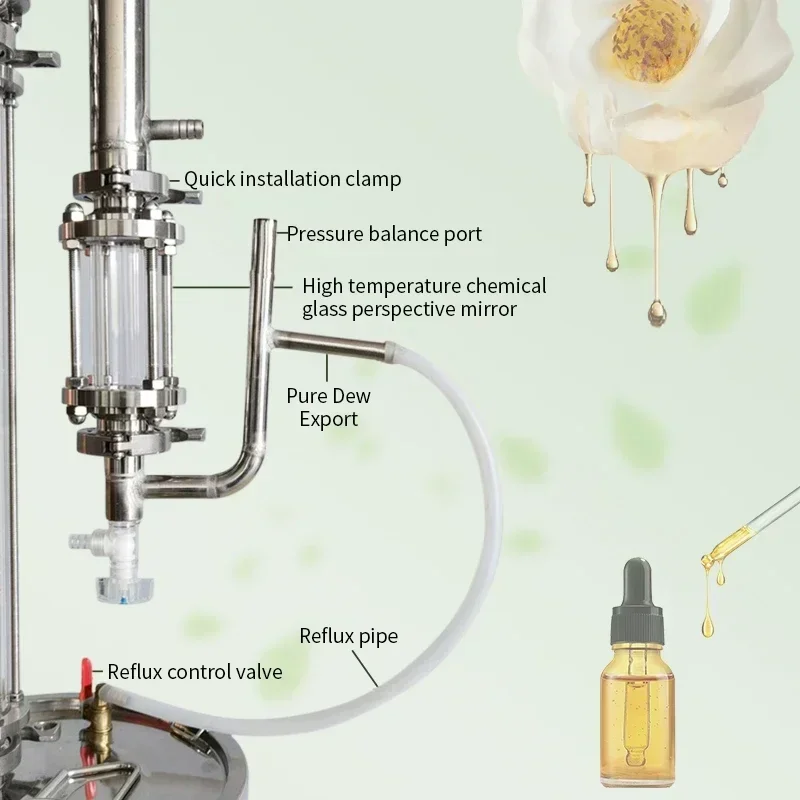 Quick installation clamp
Pressure balance port
High temperature chemical glass perspective mirror
Pure Dew Export
Reflux pipe
Reflux control valve