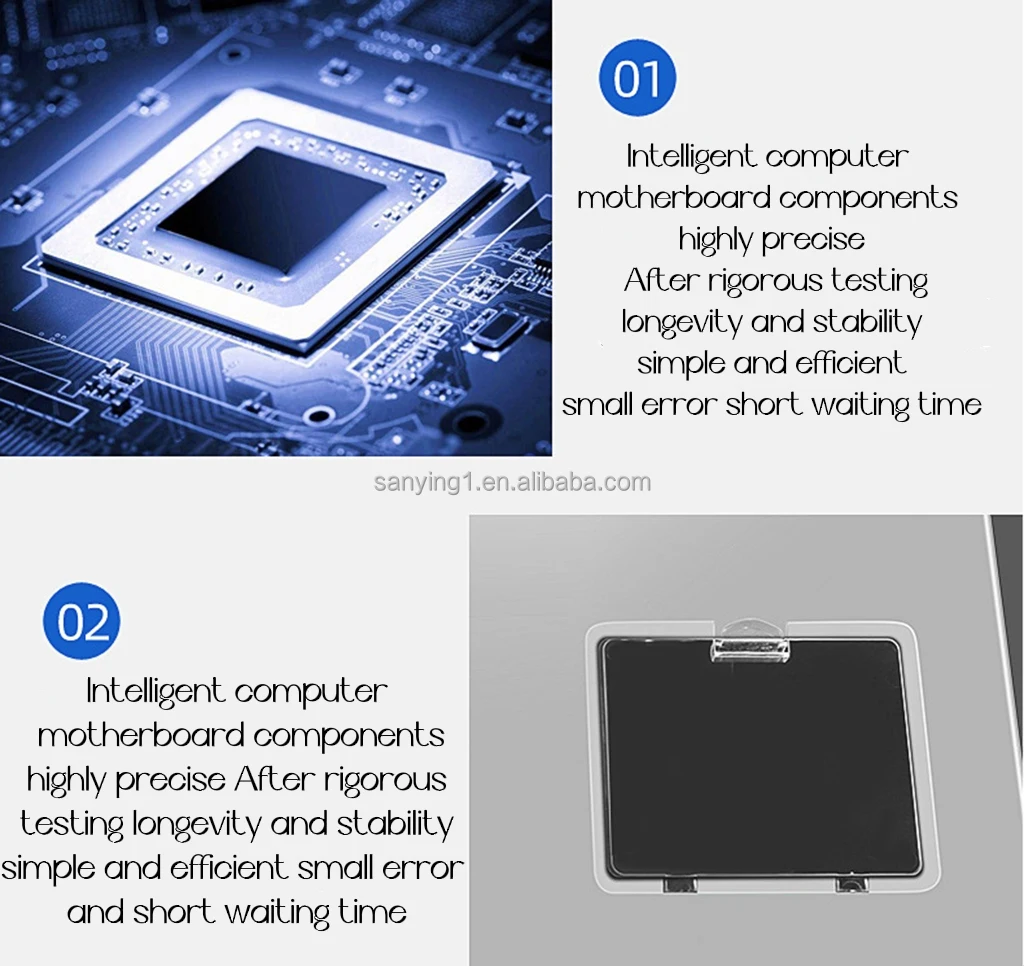 01

Intelligent computer
motherboard components
highly precise
After rigorous testing
longevity and stability
simple and efficient
small error short waiting time

sanying1.en.alibaba.com

02

Intelligent computer motherboard components highly precise After rigorous testing longevity and stability simple and efficient small error and short waiting time