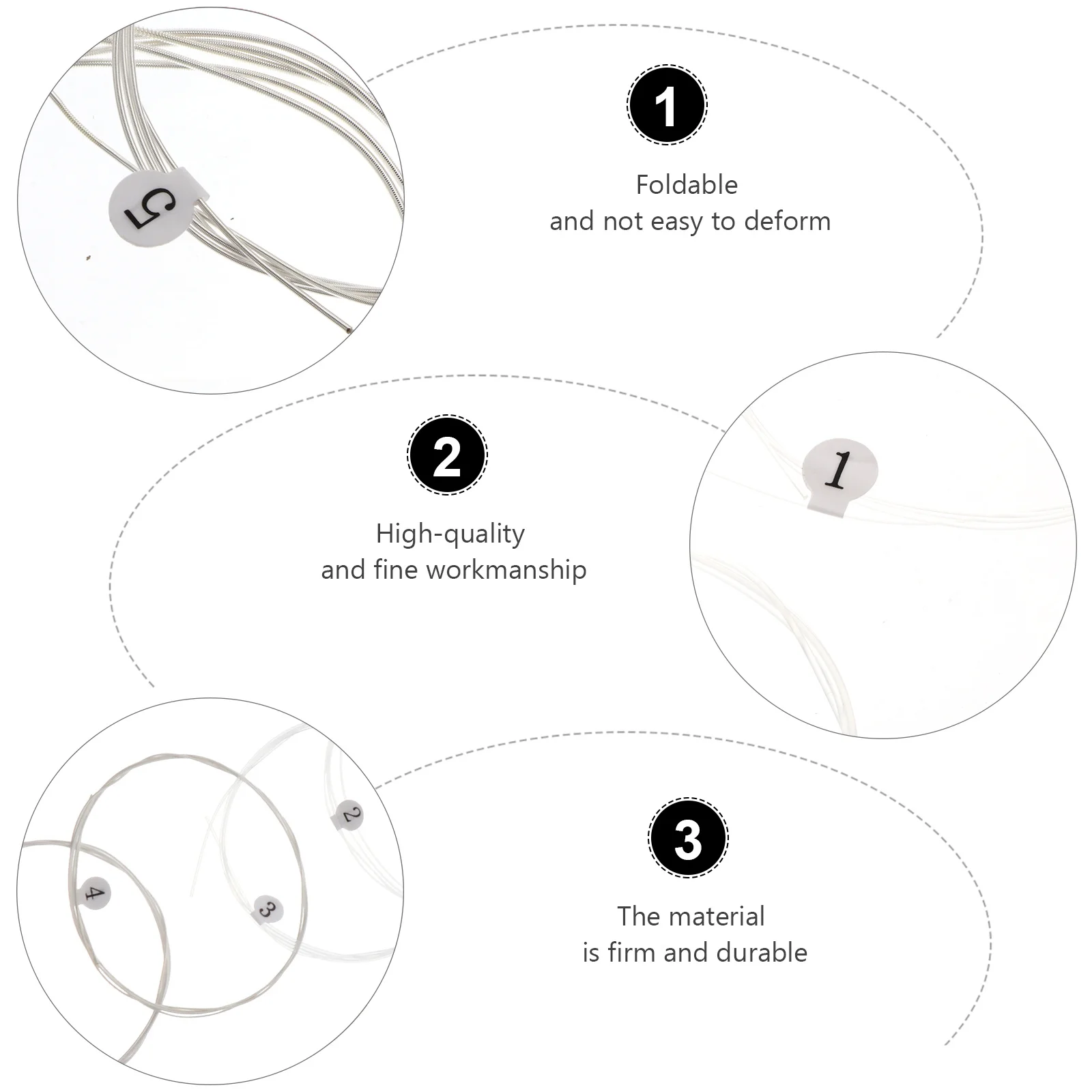 5

1

Foldable
and not easy to deform

2

High-quality
and fine workmanship

1

2

4

3

3

The material
is firm and durable