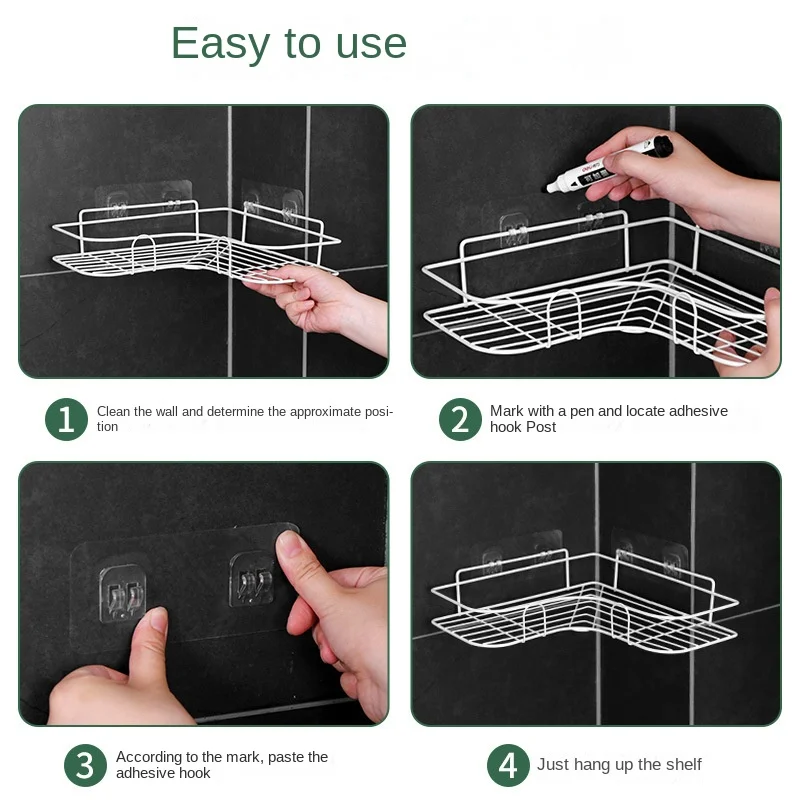 Easy to use

1 Clean the wall and determine the approximate position

2 Mark with a pen and locate adhesive hook Post

3 According to the mark, paste the adhesive hook

4 Just hang up the shelf