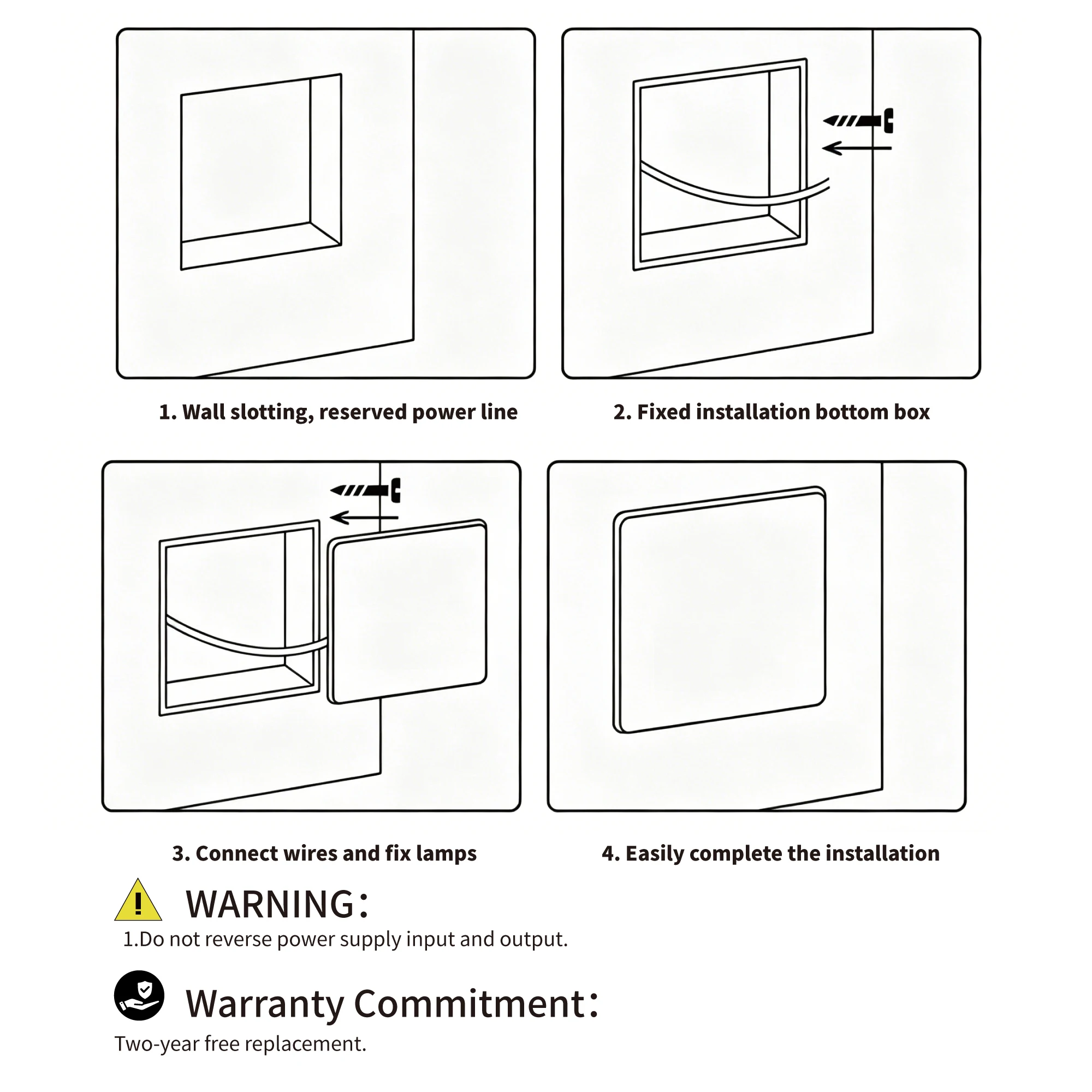 1. Wall slotting, reserved power line

2. Fixed installation bottom box

3. Connect wires and fix lamps

4. Easily complete the installation

WARNING:

1.Do not reverse power supply input and output.

Warranty Commitment:

Two-year free replacement.