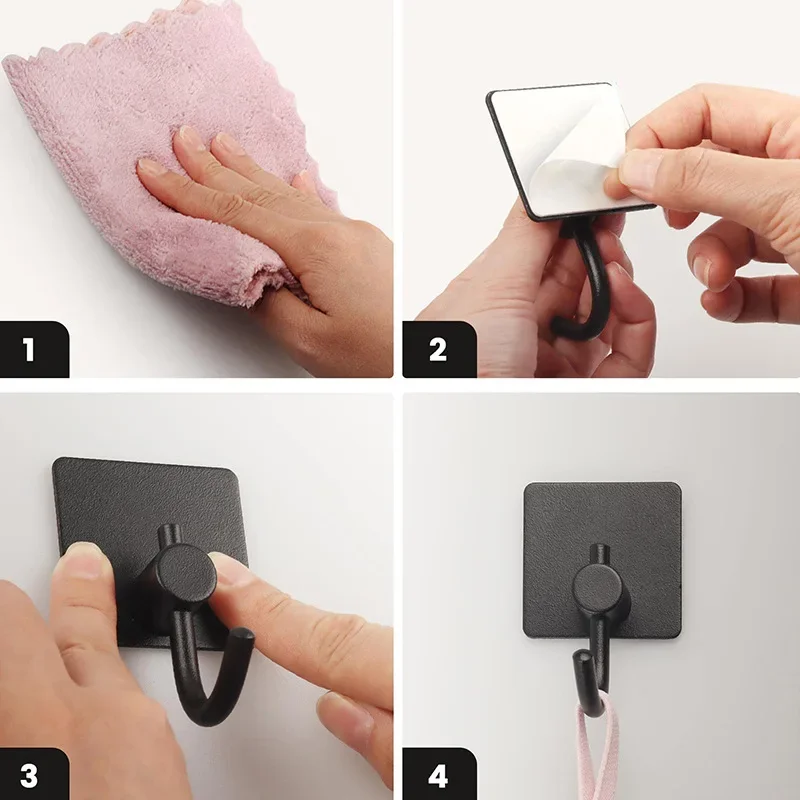 1

2

3

4