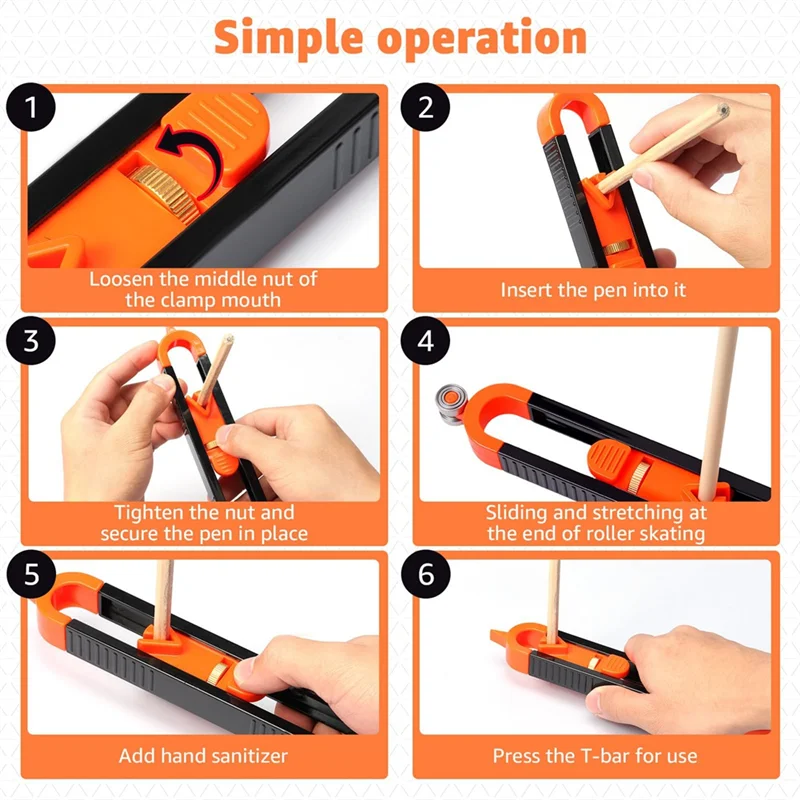 Simple operation

1
Loosen the middle nut of the clamp mouth

2
Insert the pen into it

3
Tighten the nut and secure the pen in place

4
Sliding and stretching at the end of roller skating

5
Add hand sanitizer

6
Press the T-bar for use