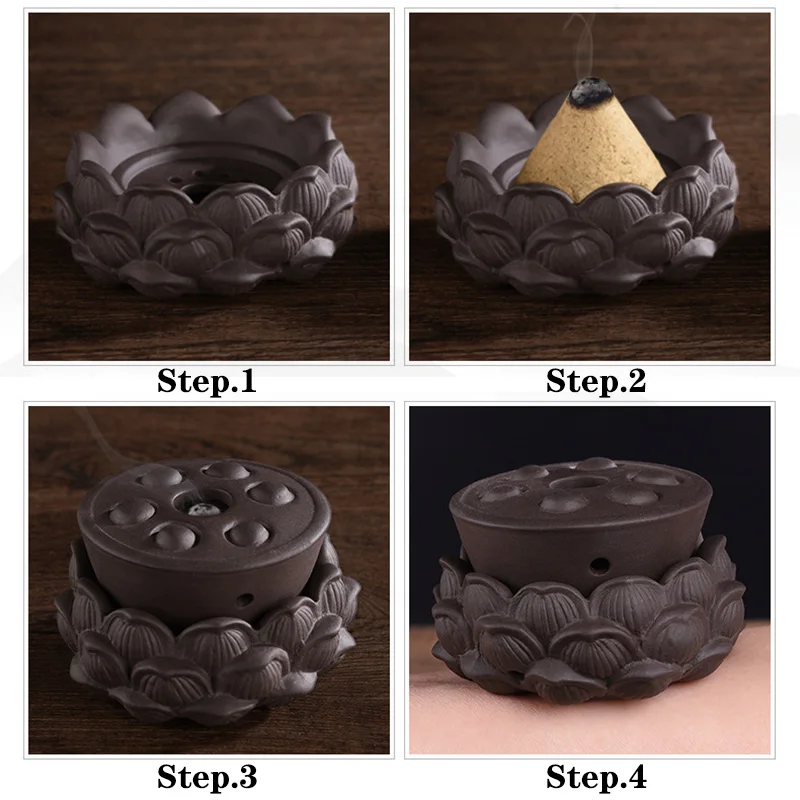 Step.1

Step.2

Step.3

Step.4