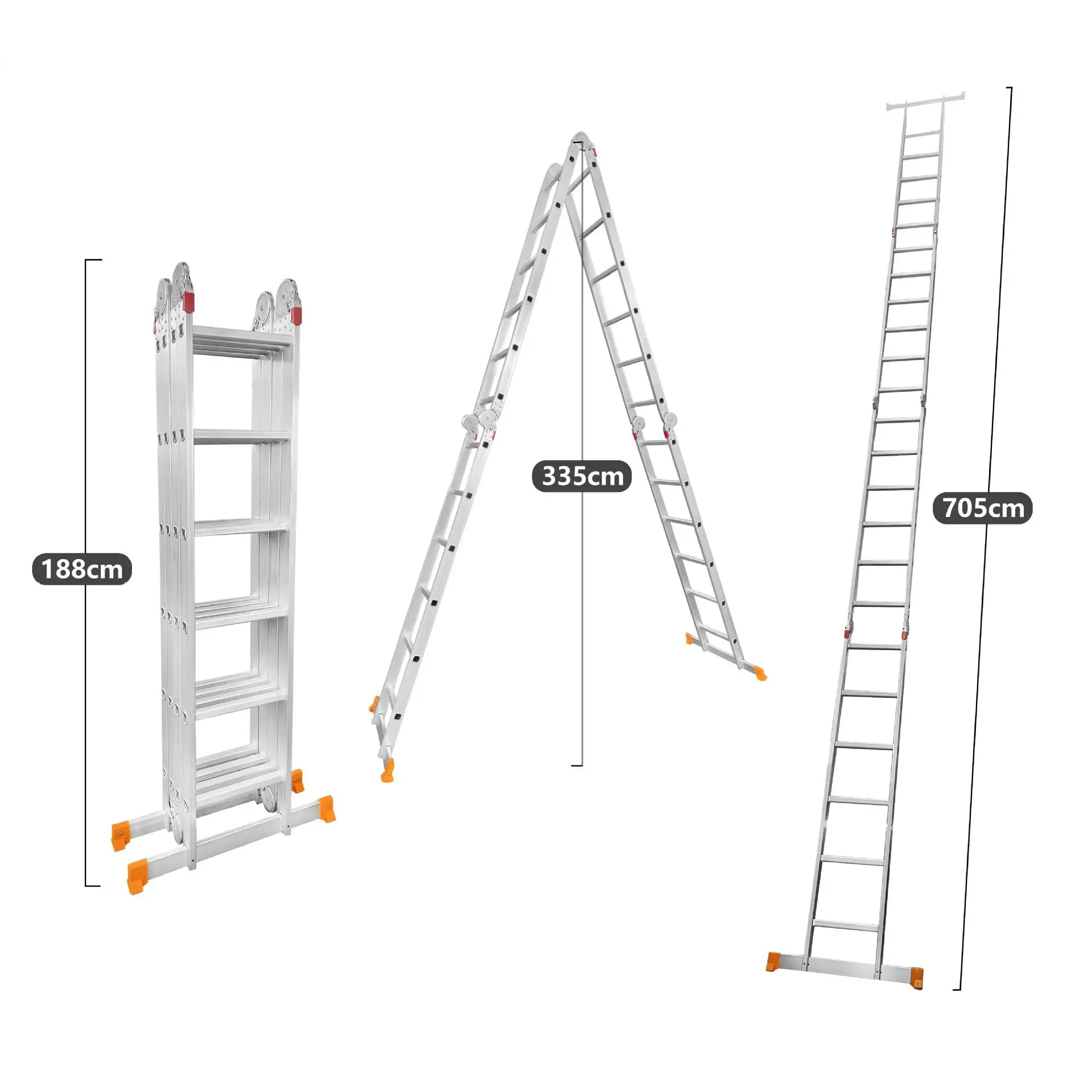 188cm

335cm

705cm