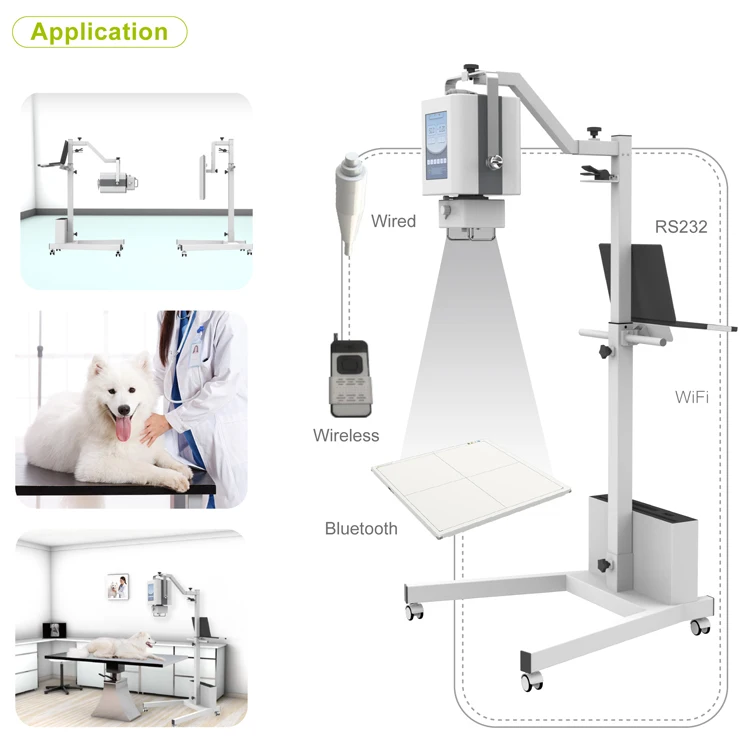 Application

Wired

RS232

WiFi

Wireless

Bluetooth