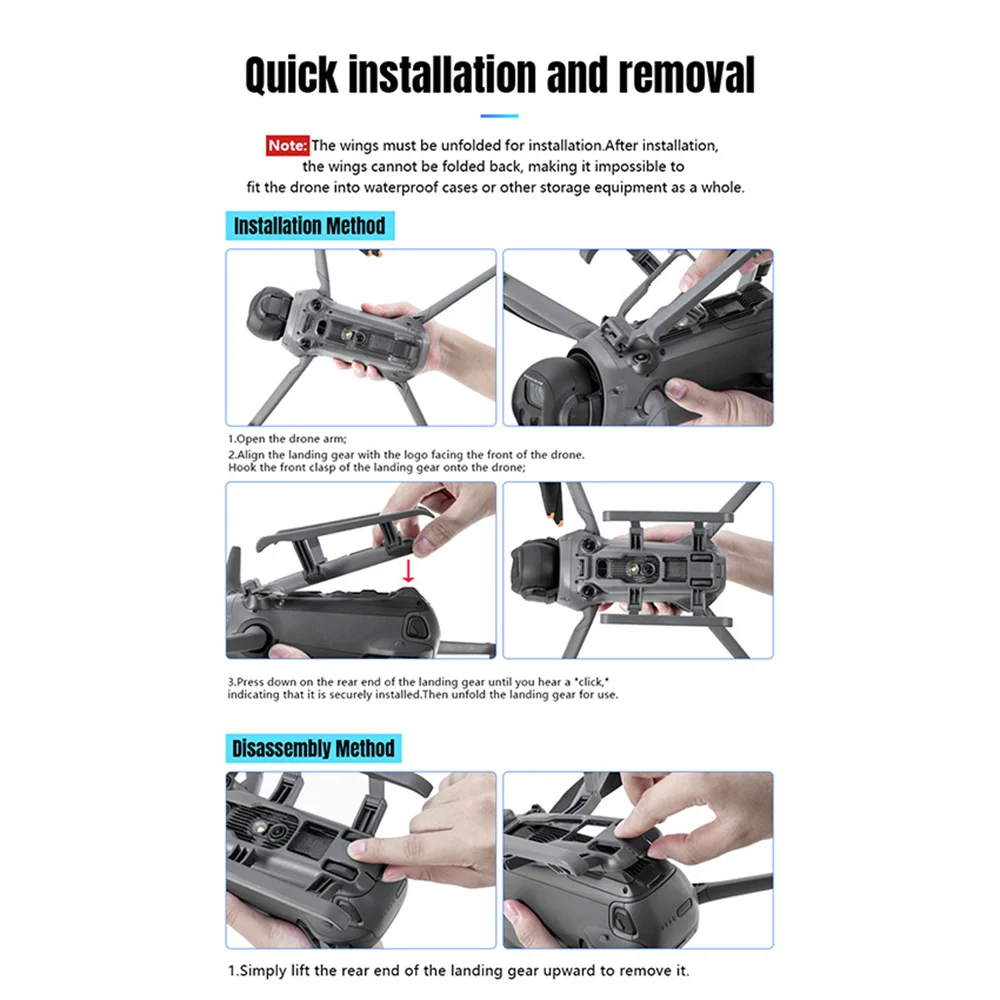 Quick installation and removal

Note: The wings must be unfolded for installation.After installation, the wings cannot be folded back, making it impossible to fit the drone into waterproof cases or other storage equipment as a whole.

Installation Method

1.Open the drone arm;
2.Align the landing gear with the logo facing the front of the drone. Hook the front clasp of the landing gear onto the drone;

3.Press down on the rear end of the landing gear until you hear a "click," indicating that it is securely installed.Then unfold the landing gear for use.

Disassembly Method

1.Simply lift the rear end of the landing gear upward to remove it.