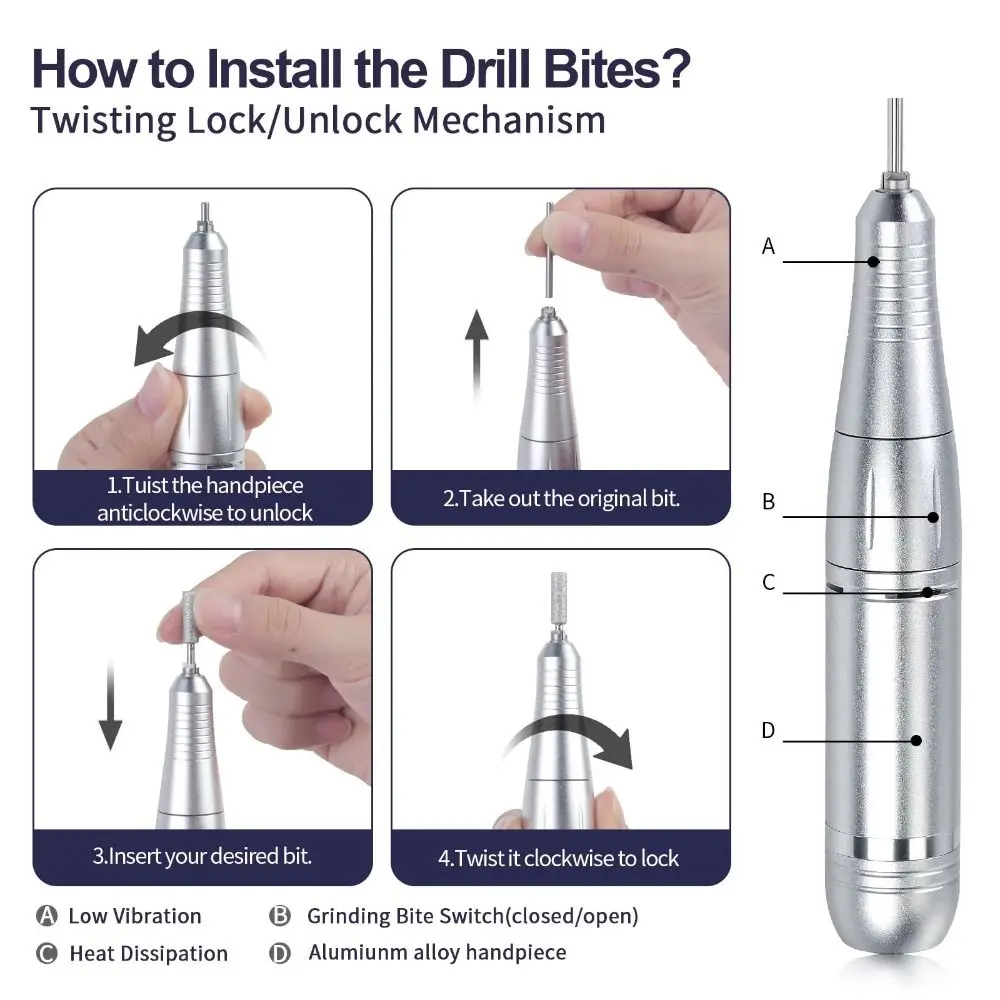 How to Install the Drill Bites?
Twisting Lock/Unlock Mechanism

1.Tuist the handpiece anticlockwise to unlock

2.Take out the original bit.

3.Insert your desired bit.

4.Twist it clockwise to lock

A

B

C

D

A Low Vibration
B Grinding Bite Switch(closed/open)
C Heat Dissipation
D Alumiunm alloy handpiece