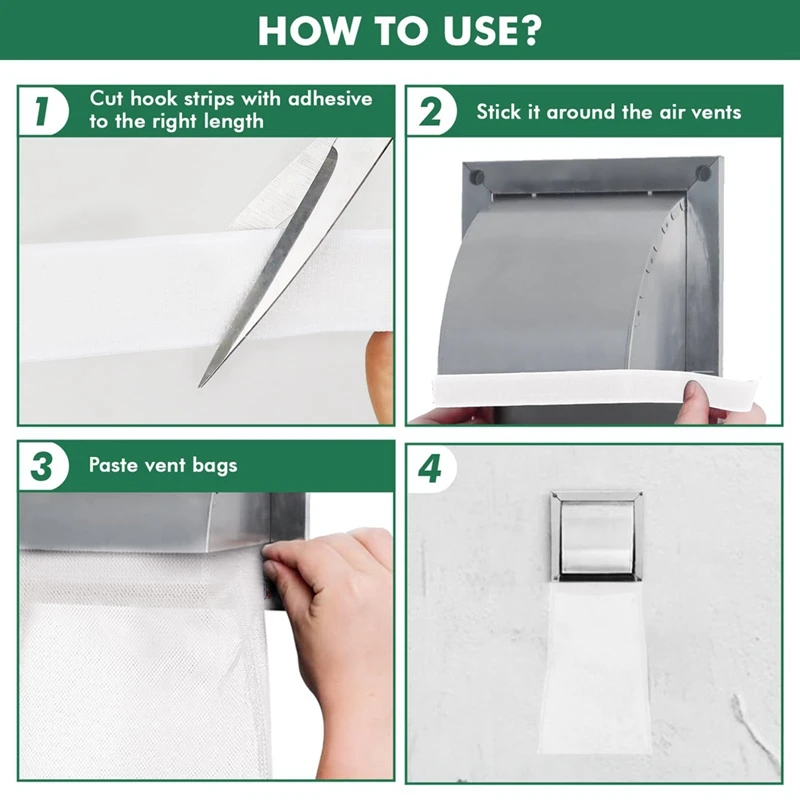 HOW TO USE?

1 Cut hook strips with adhesive to the right length

2 Stick it around the air vents

3 Paste vent bags

4