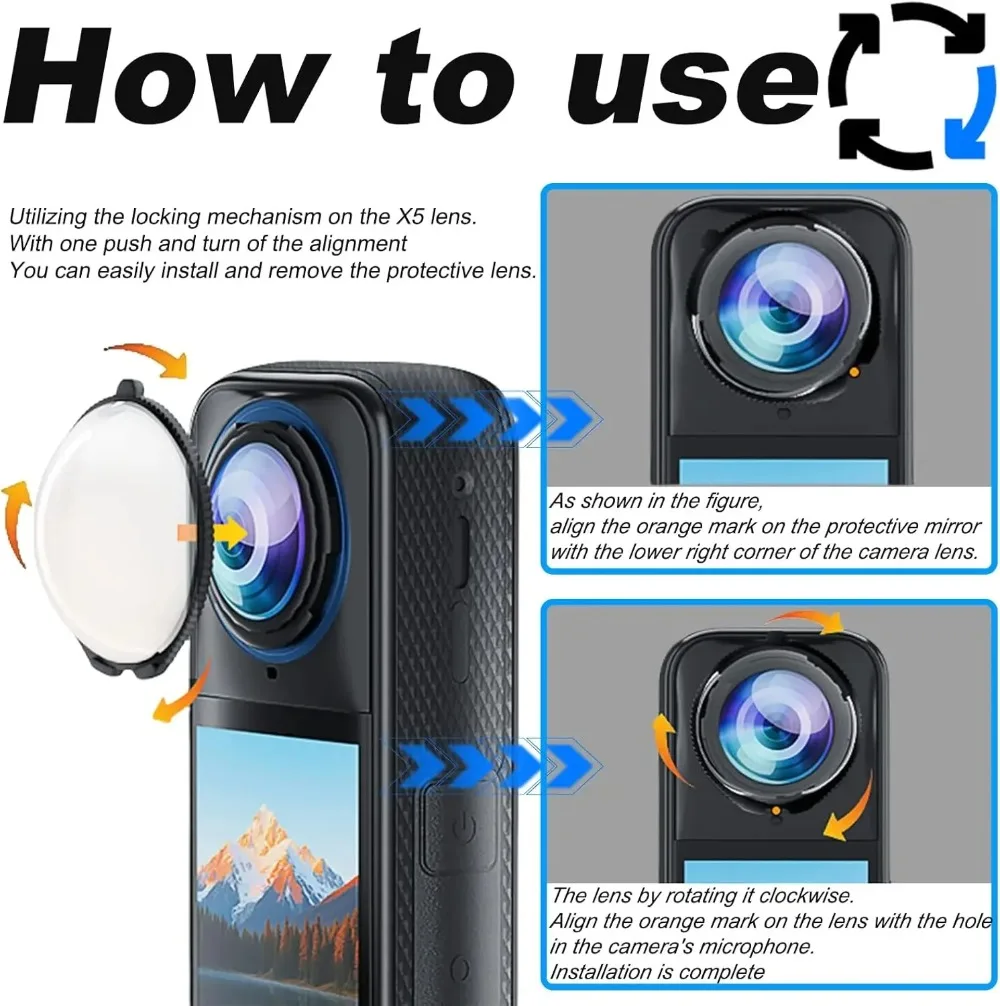 How to use

Utilizing the locking mechanism on the X5 lens.
With one push and turn of the alignment
You can easily install and remove the protective lens.

As shown in the figure,
align the orange mark on the protective mirror
with the lower right corner of the camera lens.

The lens by rotating it clockwise.
Align the orange mark on the lens with the hole
in the camera's microphone.
Installation is complete