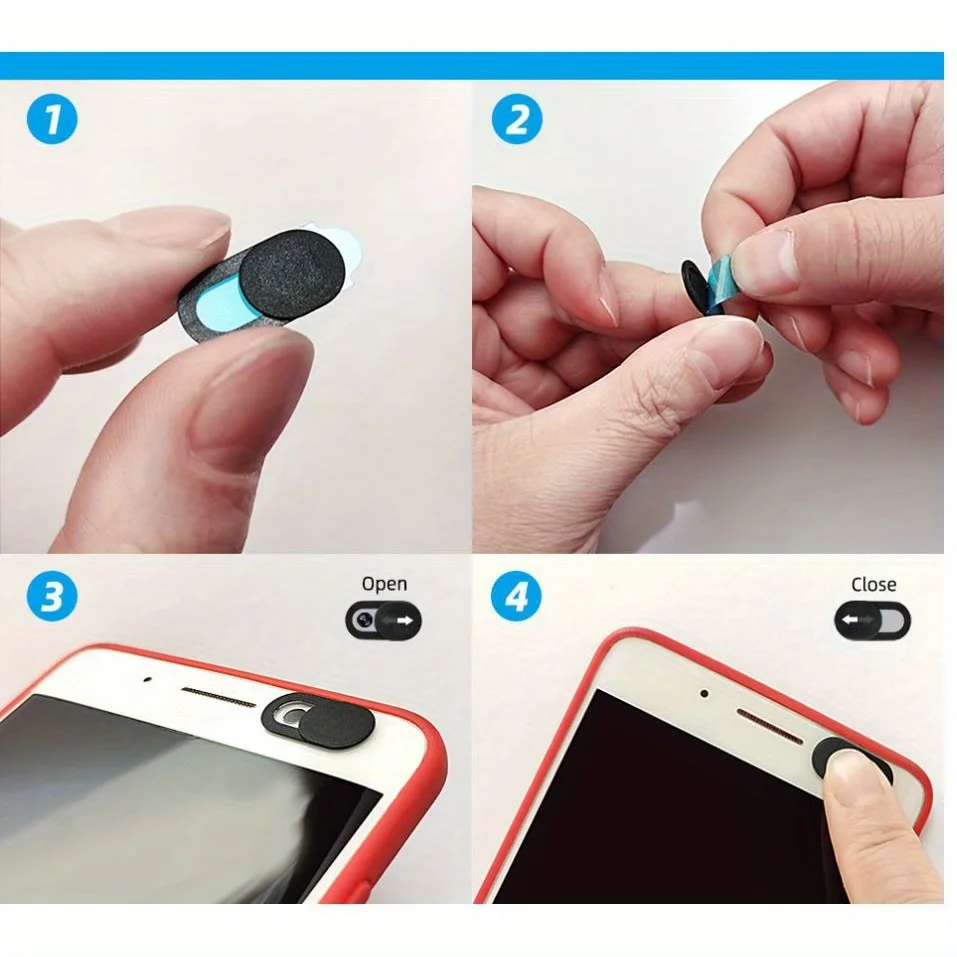 1

2

3

Open

4

Close