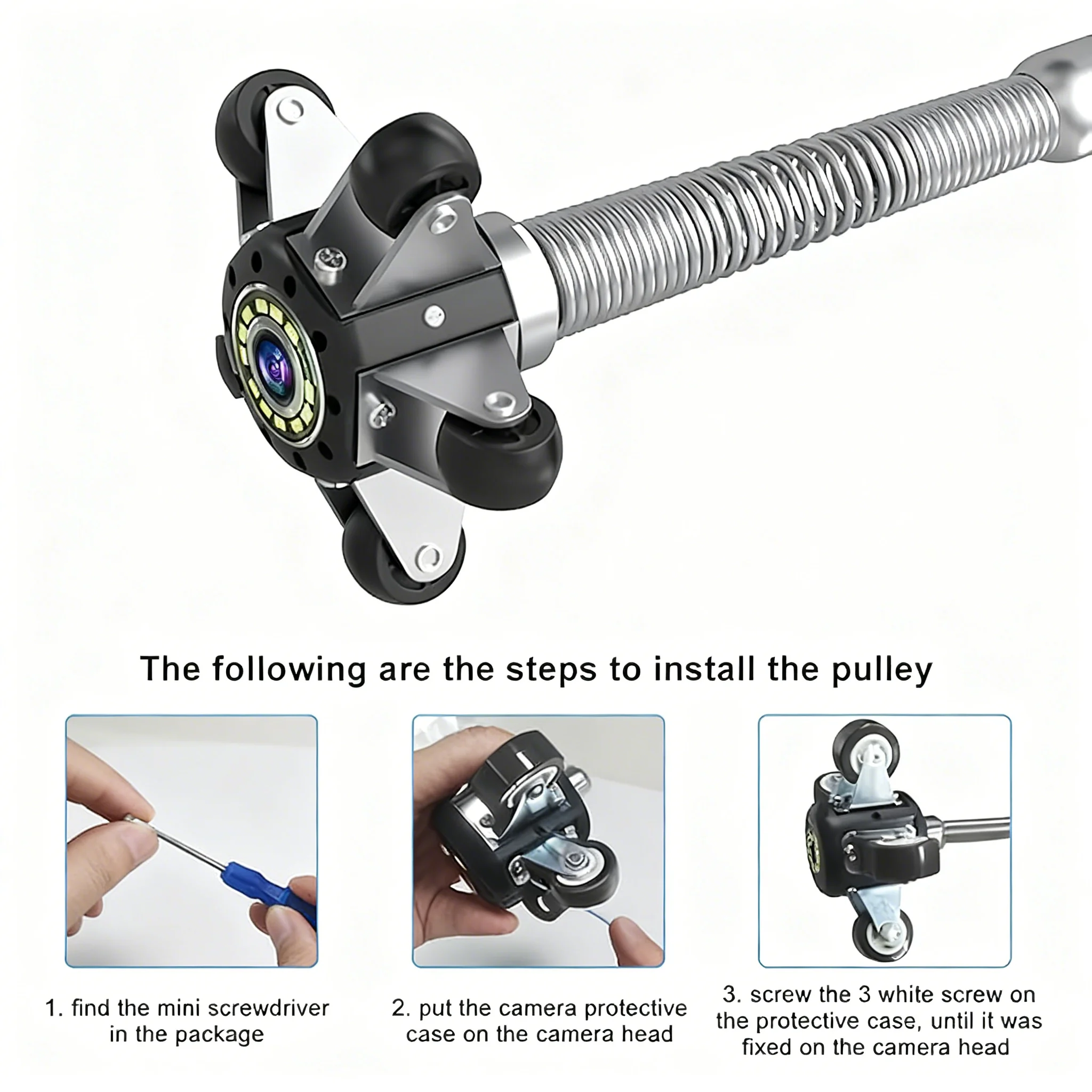 The following are the steps to install the pulley

1. find the mini screwdriver in the package

2. put the camera protective case on the camera head

3. screw the 3 white screw on the protective case, until it was fixed on the camera head