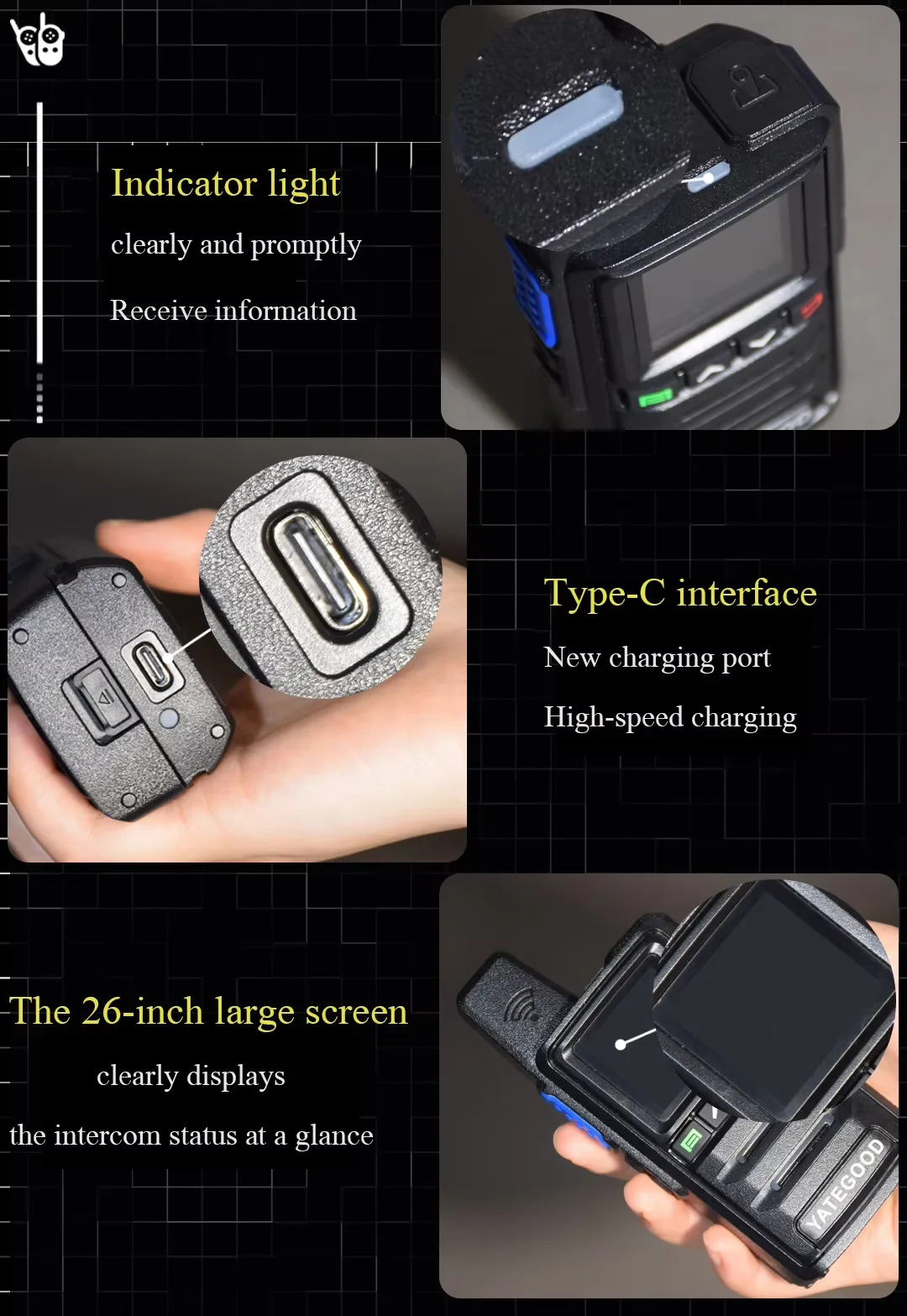 Indicator light

clearly and promptly

Receive information

Type-C interface

New charging port

High-speed charging

The 26-inch large screen

clearly displays

the intercom status at a glance

YATEGOOD