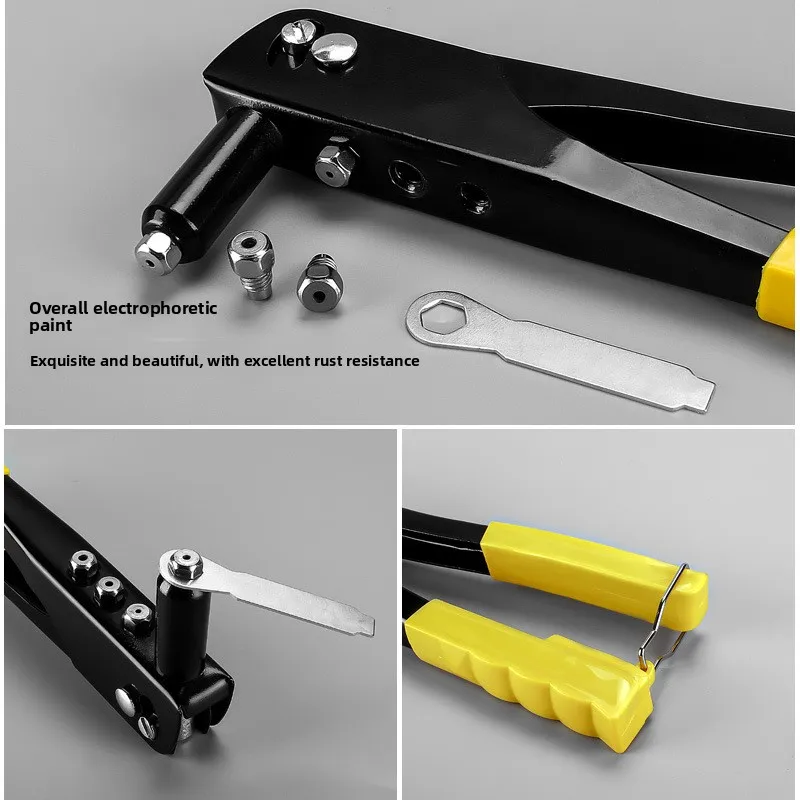 Overall electrophoretic paint

Exquisite and beautiful, with excellent rust resistance