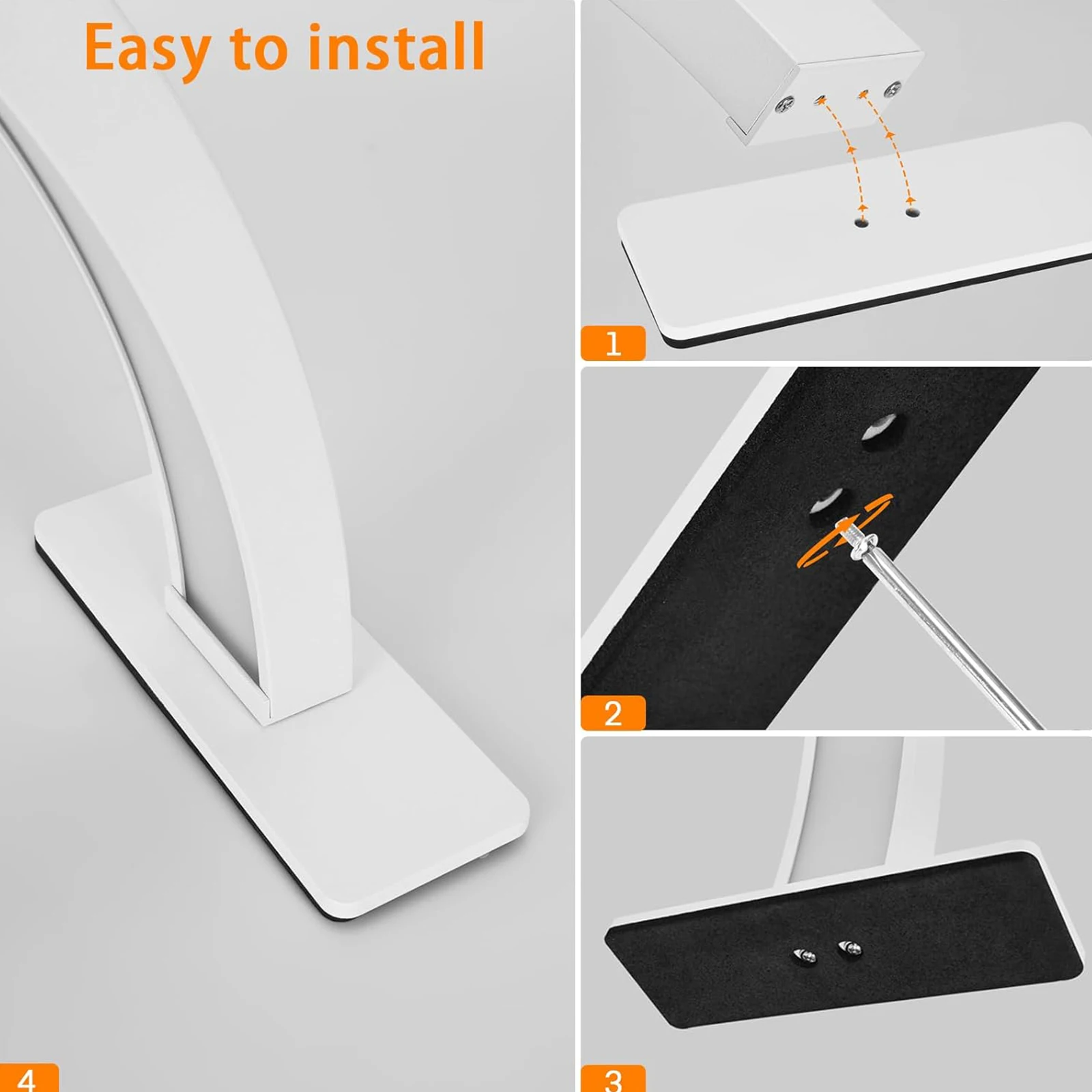 Easy to install

1

2

3

4