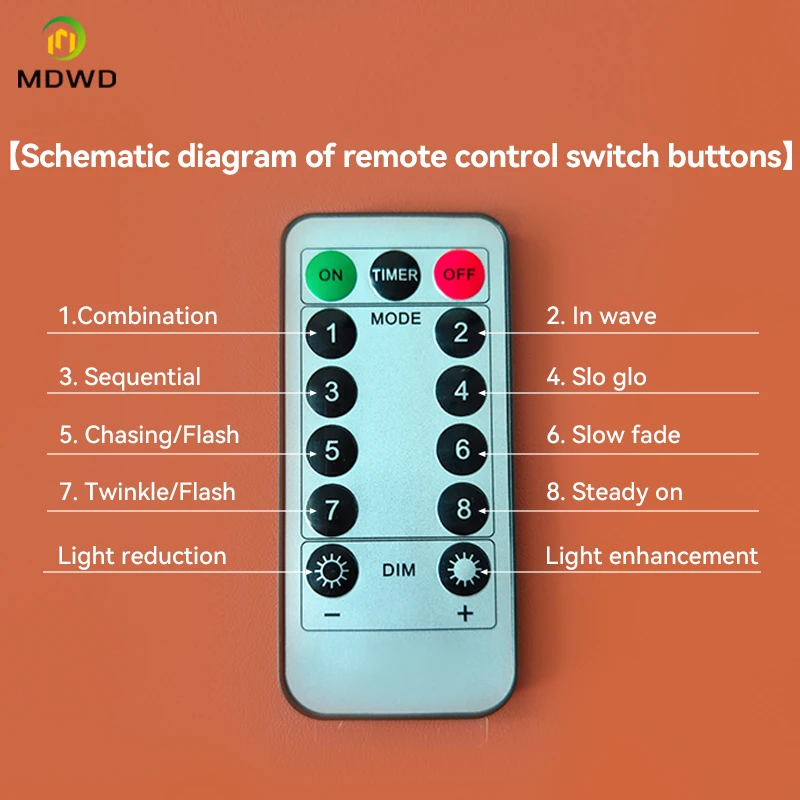 MDWD

【Schematic diagram of remote control switch buttons】

ON TIMER OFF

MODE

1.Combination

1

2

2. In wave

3. Sequential

3

4

4. Slo glo

5. Chasing/Flash

5

6

6. Slow fade

7. Twinkle/Flash

7

8

8. Steady on

Light reduction

DIM

Light enhancement

−

+