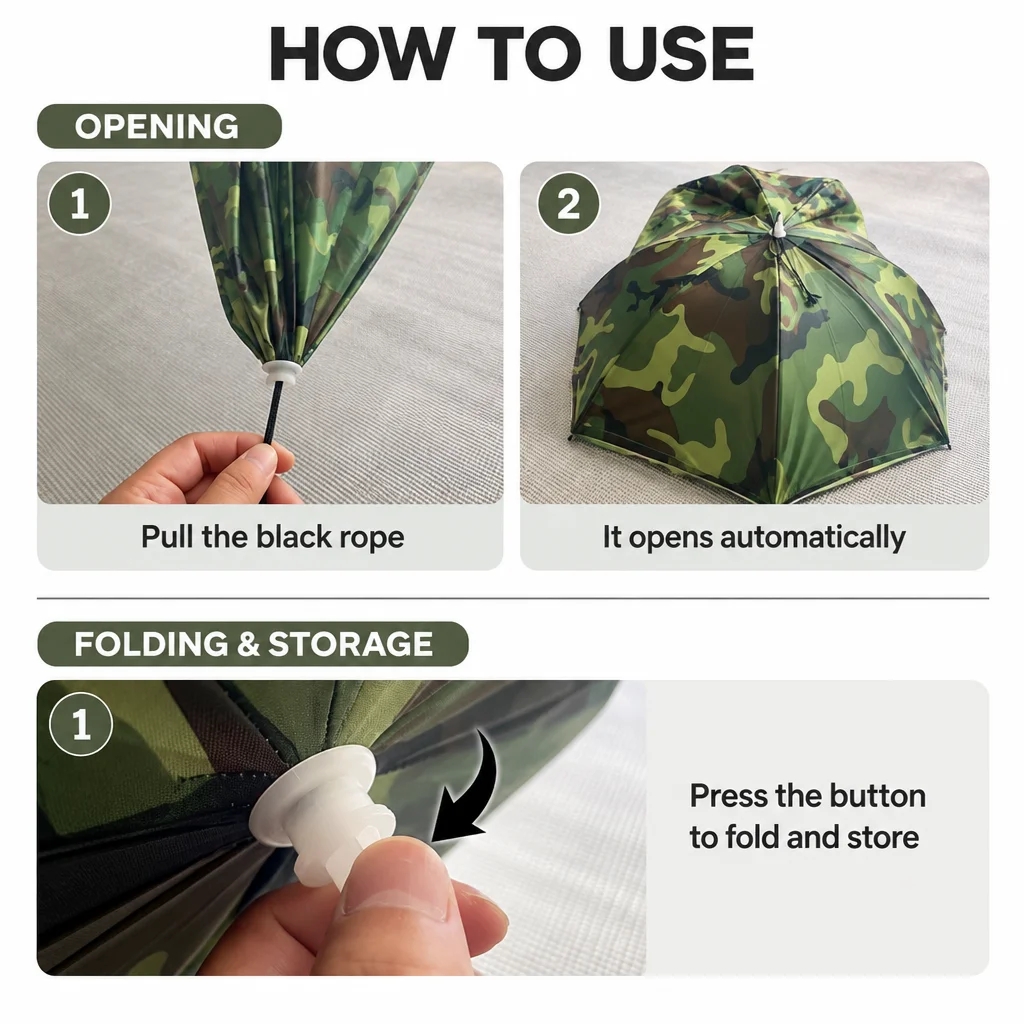 HOW TO USE

OPENING

1

Pull the black rope

2

It opens automatically

FOLDING & STORAGE

1

Press the button
to fold and store