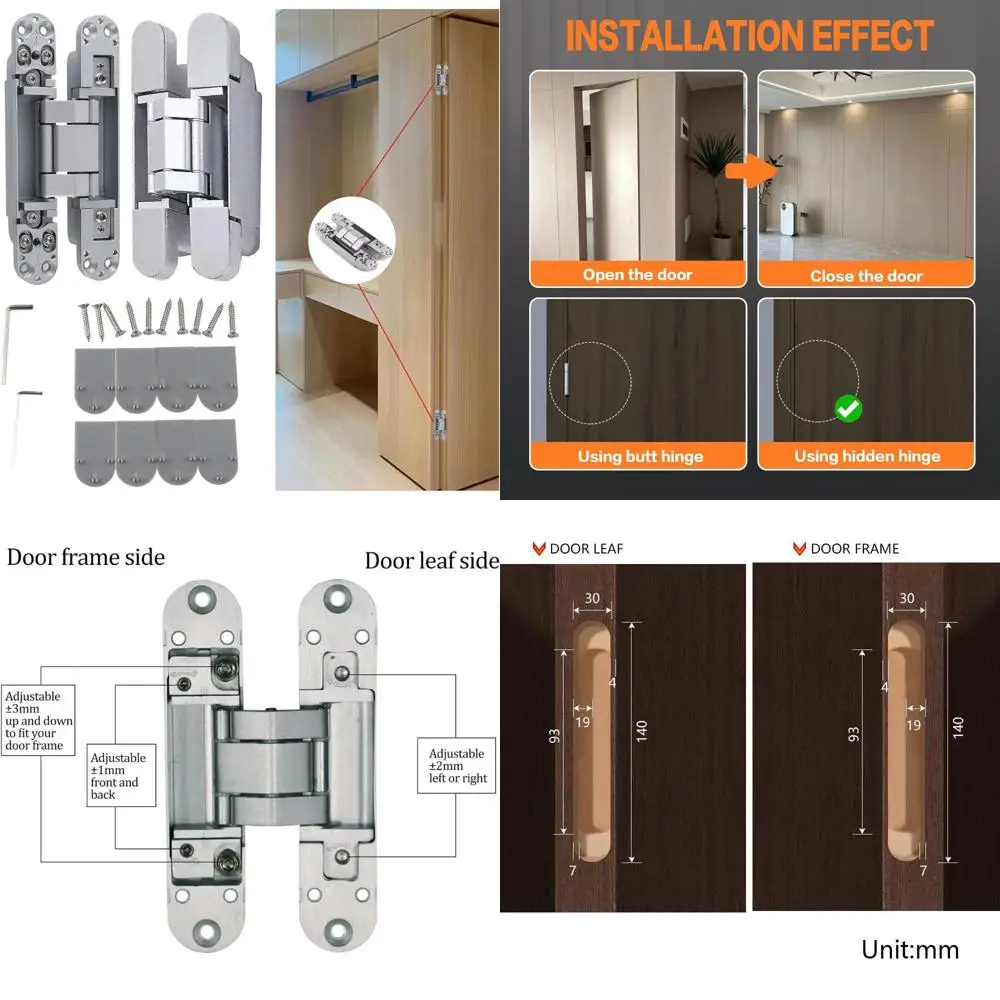 INSTALLATION EFFECT

Open the door

Close the door

Using butt hinge

Using hidden hinge

Door frame side

Door leaf side

Adjustable ±3mm up and down to fit your door frame

Adjustable ±1mm front and back

Adjustable ±2mm left or right

DOOR LEAF

30
4
19
93
140
7

DOOR FRAME

30
4
19
93
140
7

Unit:mm