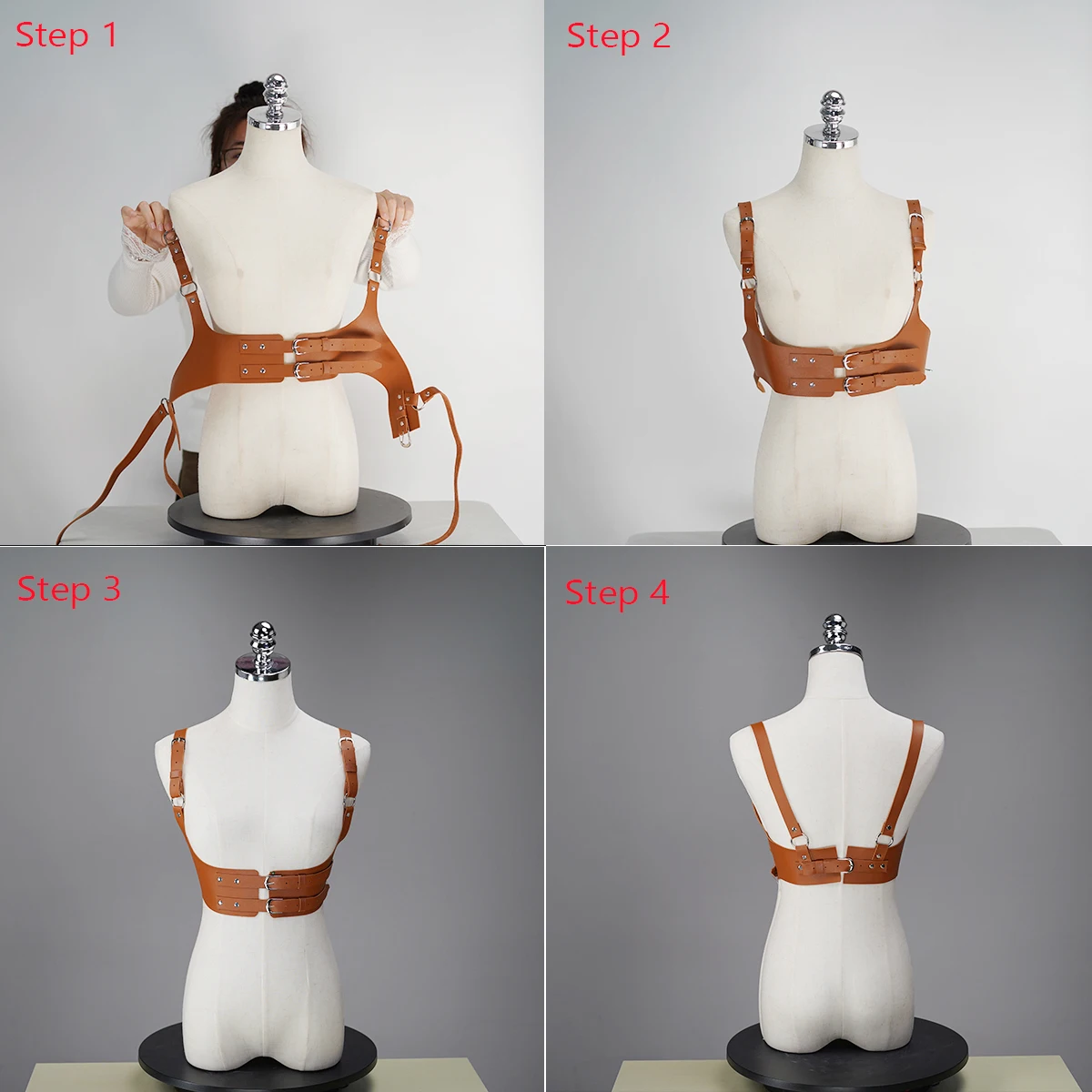 Step 1

Step 2

Step 3

Step 4