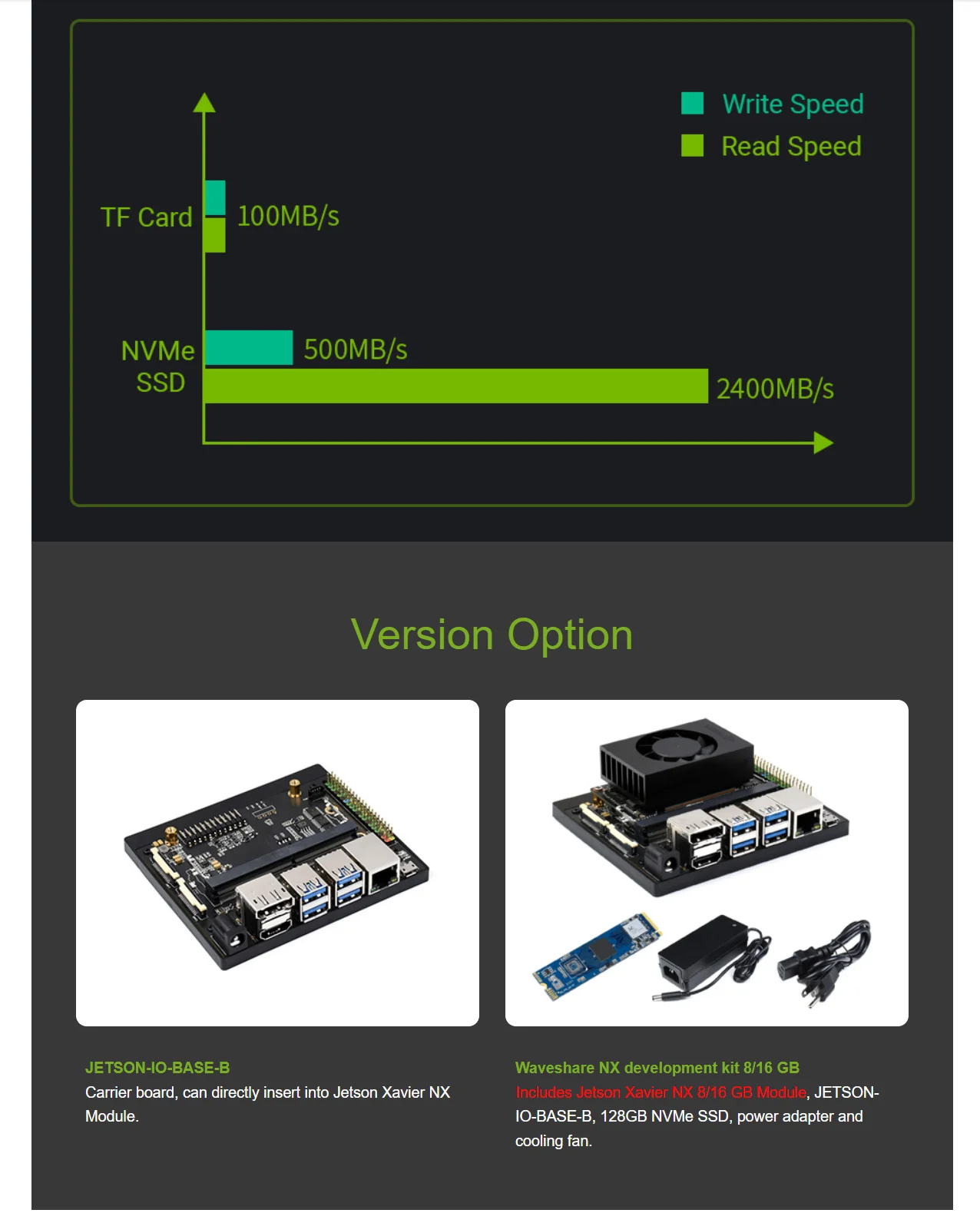 Write Speed
Read Speed

TF Card
100MB/s

NVMe SSD
500MB/s
2400MB/s

Version Option

JETSON-IO-BASE-B
Carrier board, can directly insert into Jetson Xavier NX Module.

Waveshare NX development kit 8/16 GB
Includes Jetson Xavier NX 8/16 GB Module, JETSON-IO-BASE-B, 128GB NVMe SSD, power adapter and cooling fan.