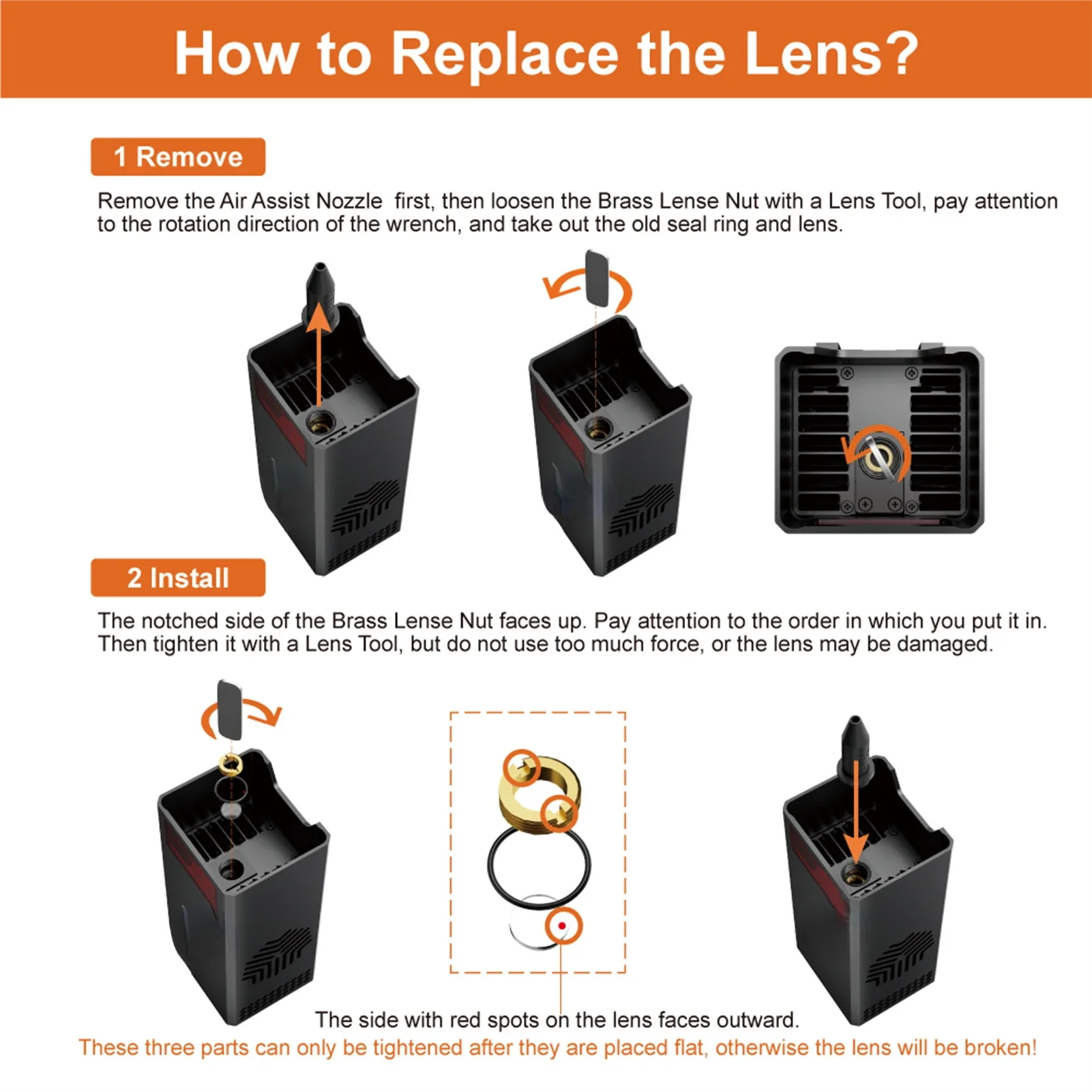 How to Replace the Lens?

1 Remove

Remove the Air Assist Nozzle first, then loosen the Brass Lense Nut with a Lens Tool, pay attention to the rotation direction of the wrench, and take out the old seal ring and lens.

2 Install

The notched side of the Brass Lense Nut faces up. Pay attention to the order in which you put it in. Then tighten it with a Lens Tool, but do not use too much force, or the lens may be damaged.

The side with red spots on the lens faces outward.
These three parts can only be tightened after they are placed flat, otherwise the lens will be broken!